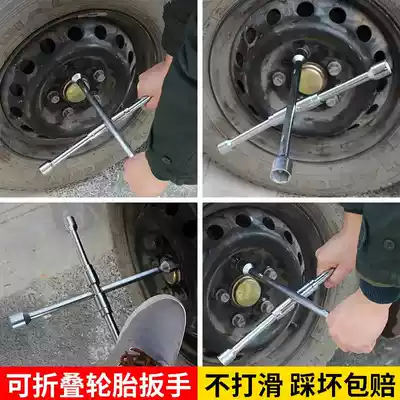 可折叠轮胎扳手 不打滑 踩坏包赔