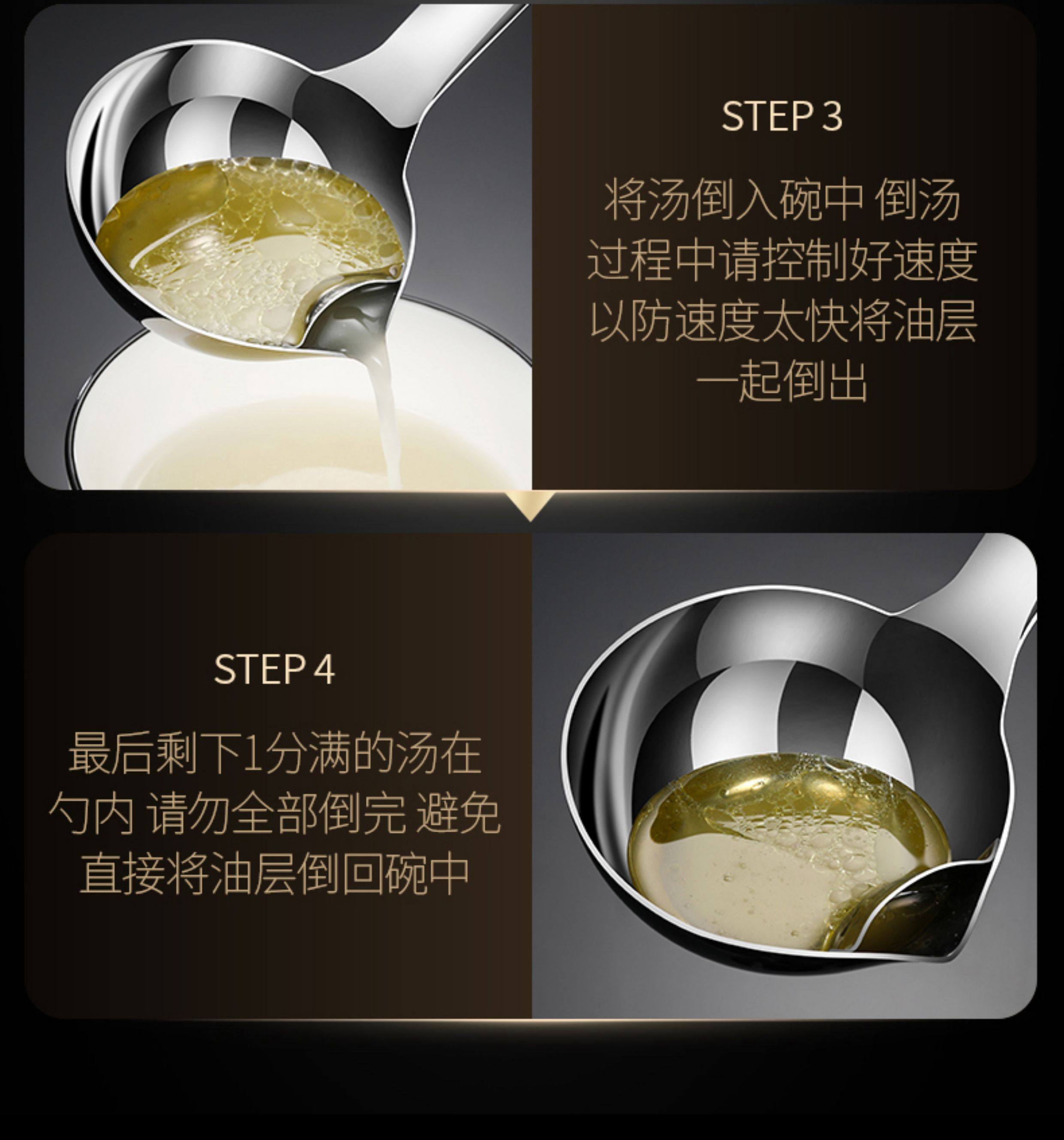 STEP 3

将汤倒入碗中 倒汤过程中请控制好速度以防速度太快将油层一起倒出

STEP 4

最后剩下1分满的汤在勺内 请勿全部倒完 避免直接将油层倒回碗中