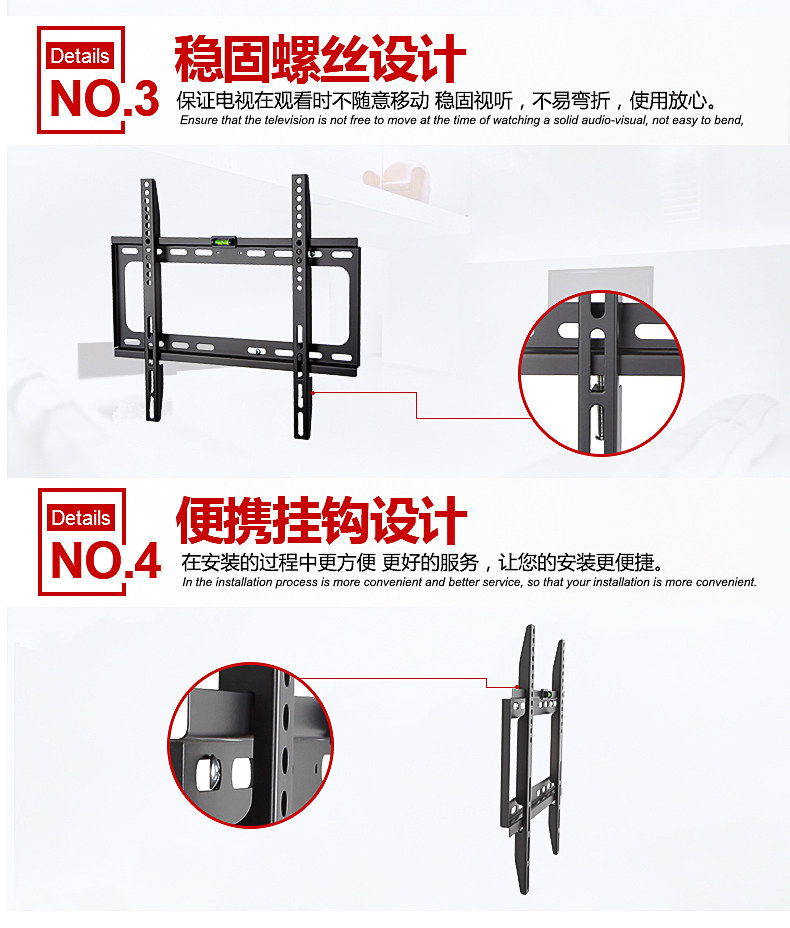 Details
NO.3
稳固螺丝设计
保证电视在观看时不随意移动 稳固视听，不易弯折，使用放心。
Ensure that the television is not free to move at the time of watching a solid audio-visual, not easy to bend,

Details
NO.4
便携挂钩设计
在安装的过程中更方便 更好的服务，让您的安装更便捷。
In the installation process is more convenient and better service, so that your installation is more convenient.