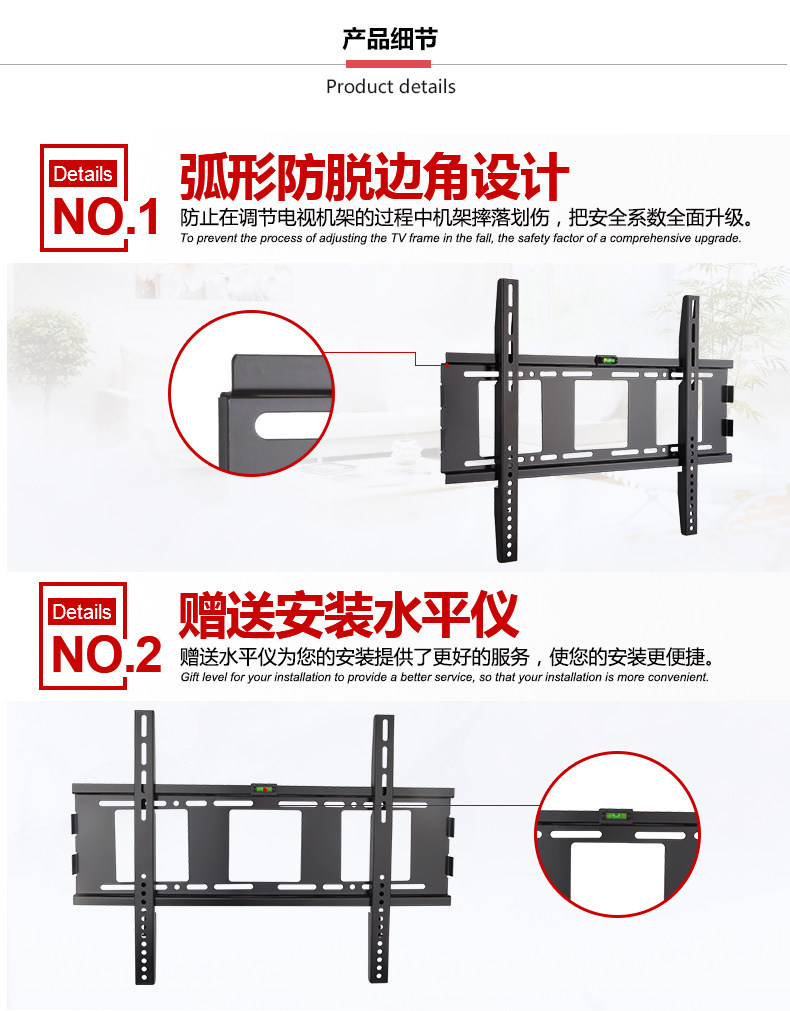 产品细节

Product details

Details
NO.1
弧形防脱边角设计
防止在调节电视机架的过程中机架摔落划伤，把安全系数全面升级。
To prevent the process of adjusting the TV frame in the fall, the safety factor of a comprehensive upgrade.

Details
NO.2
赠送安装水平仪
赠送水平仪为您的安装提供了更好的服务，使您的安装更便捷。
Gift level for your installation to provide a better service, so that your installation is more convenient.