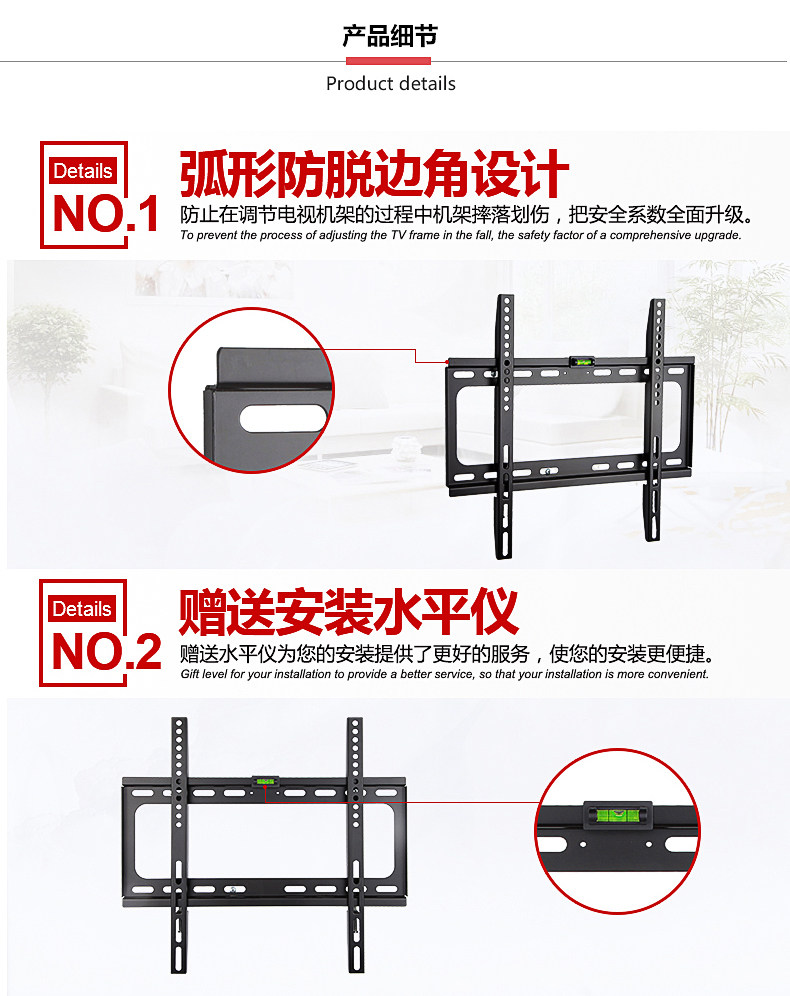 产品细节

Product details

Details
NO.1

弧形防脱边角设计

防止在调节电视机架的过程中机架摔落划伤，把安全系数全面升级。
To prevent the process of adjusting the TV frame in the fall, the safety factor of a comprehensive upgrade.

Details
NO.2

赠送安装水平仪

赠送水平仪为您的安装提供了更好的服务，使您的安装更便捷。
Gift level for your installation to provide a better service, so that your installation is more convenient.