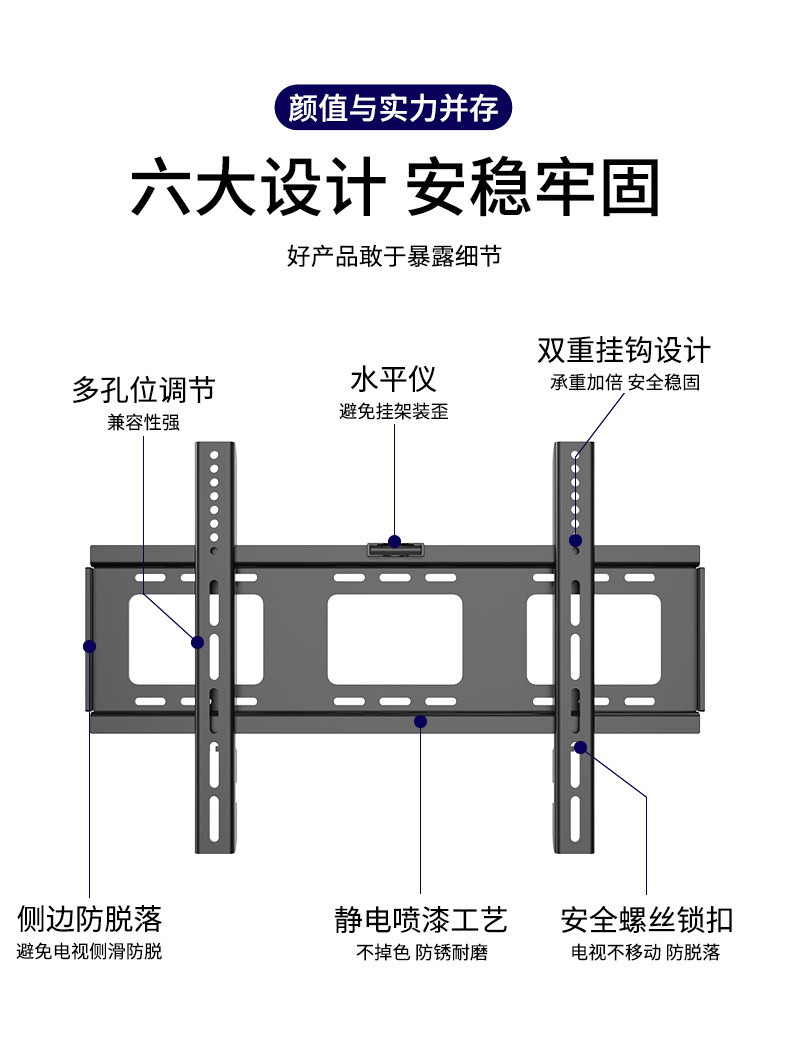 颜值与实力并存

六大设计 安稳牢固

好产品敢于暴露细节

多孔位调节
兼容性强

水平仪
避免挂架装歪

双重挂钩设计
承重加倍 安全稳固

侧边防脱落
避免电视侧滑防脱

静电喷漆工艺
不掉色 防锈耐磨

安全螺丝锁扣
电视不移动 防脱落