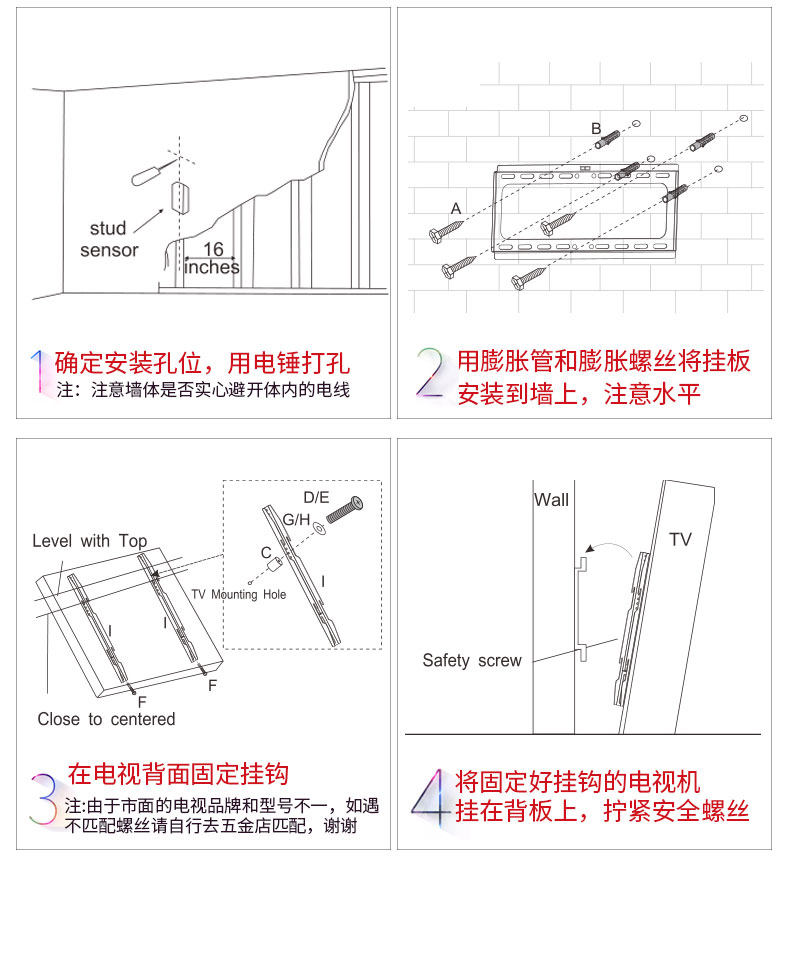 stud sensor

16 inches

1 确定安装孔位，用电锤打孔
注：注意墙体是否实心避开体内的电线

B

A

2 用膨胀管和膨胀螺丝将挂板安装到墙上，注意水平

Level with Top

D/E

G/H

C

TV Mounting Hole

I

I

I

F

F

Close to centered

3 在电视背面固定挂钩
注:由于市面的电视品牌和型号不一，如遇不匹配螺丝请自行去五金店匹配，谢谢

Wall

TV

Safety screw

4 将固定好挂钩的电视机挂在背板上，拧紧安全螺丝