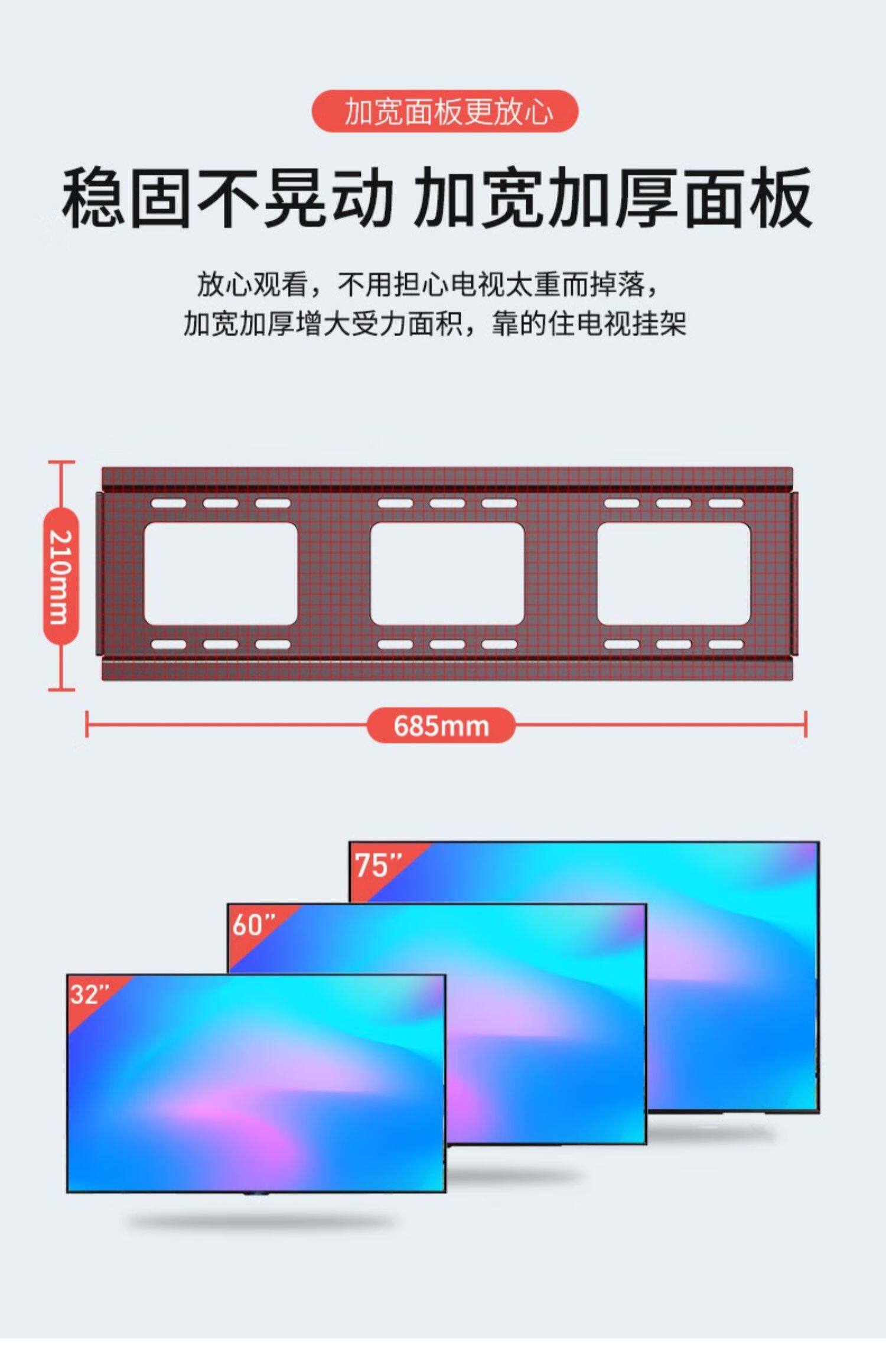 加宽面板更放心

稳固不晃动 加宽加厚面板

放心观看，不用担心电视太重而掉落，
加宽加厚增大受力面积，靠的住电视挂架

210mm

685mm

75"

60"

32"