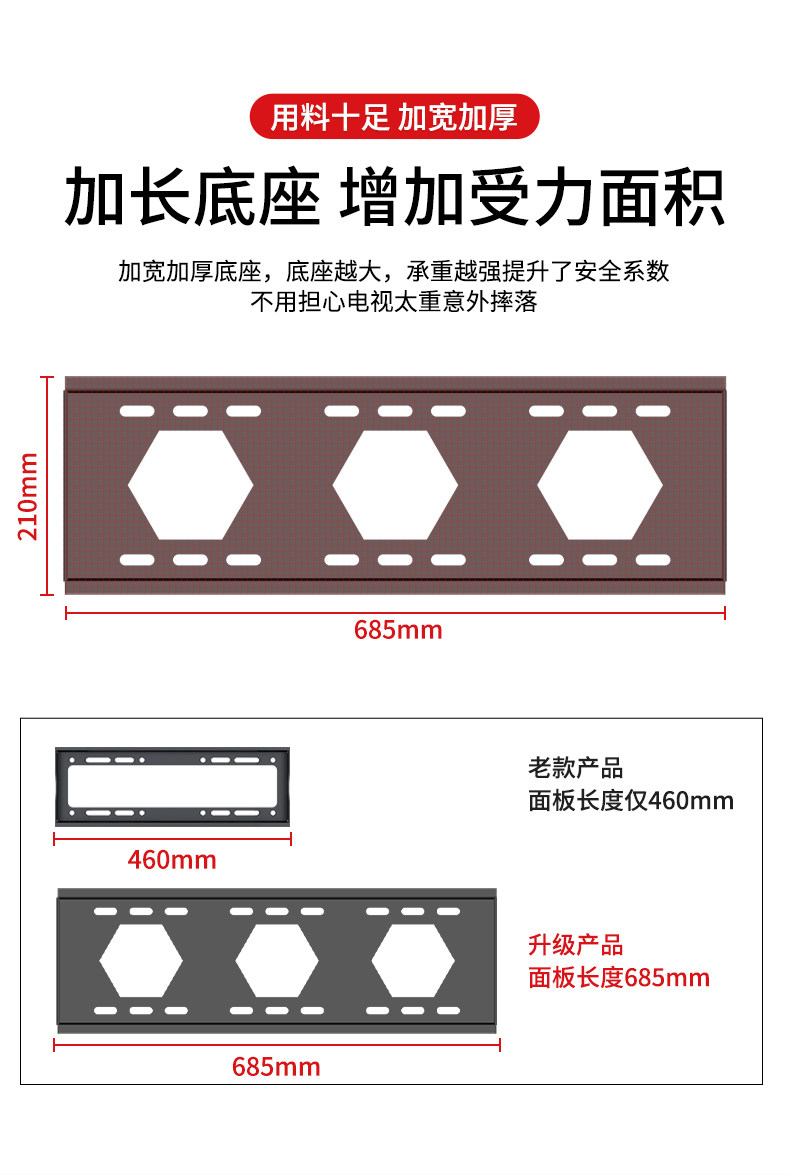 用料十足 加宽加厚

加长底座 增加受力面积

加宽加厚底座，底座越大，承重越强提升了安全系数
不用担心电视太重意外摔落

210mm

685mm

460mm

老款产品
面板长度仅460mm

685mm

升级产品
面板长度685mm