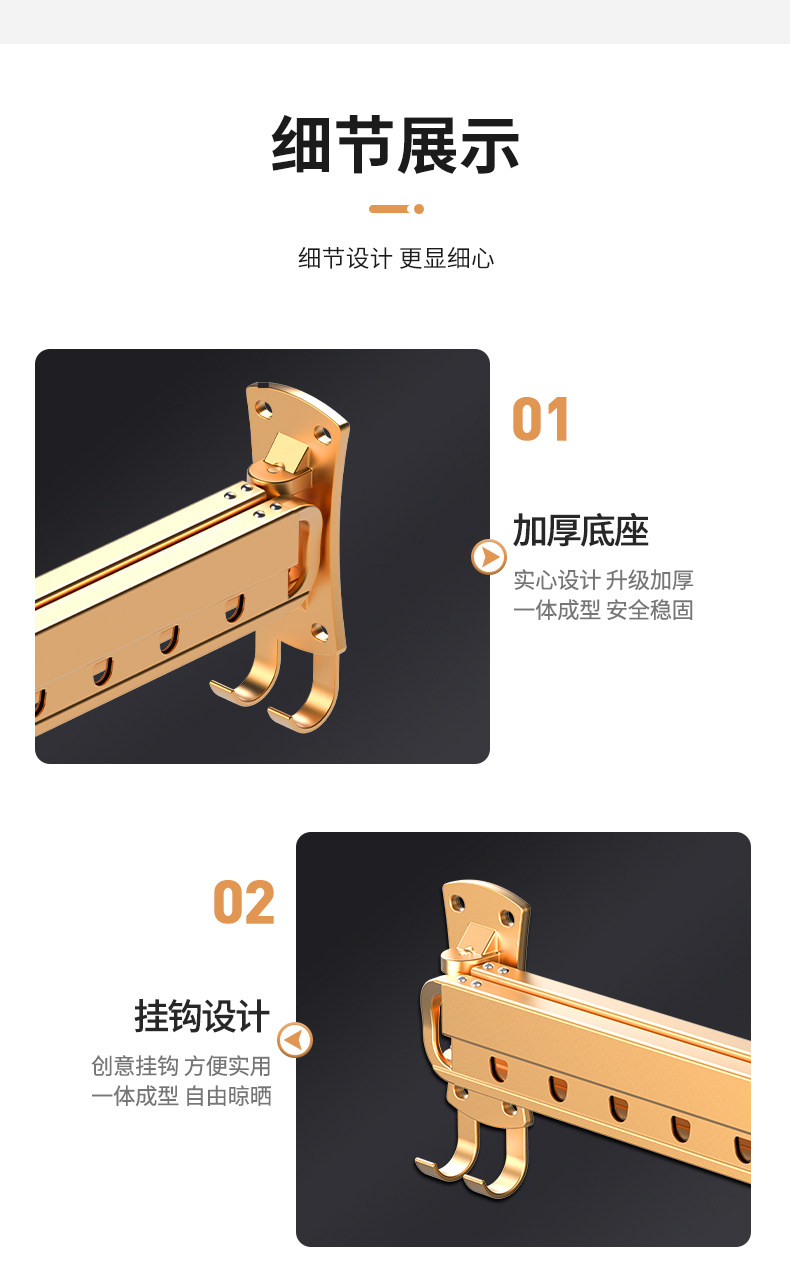 细节展示

细节设计 更显细心

01

加厚底座

实心设计 升级加厚
一体成型 安全稳固

02

挂钩设计

创意挂钩 方便实用
一体成型 自由晾晒