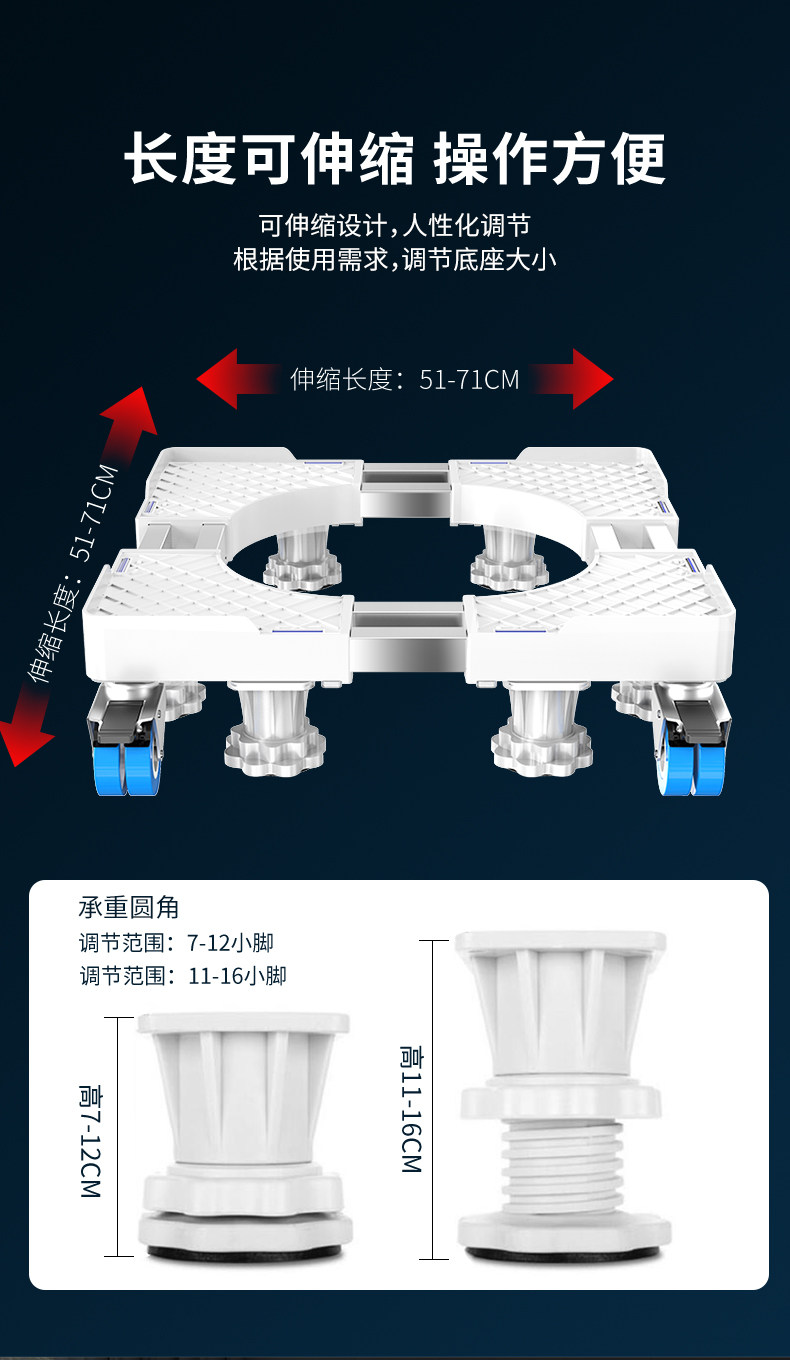 长度可伸缩 操作方便

可伸缩设计，人性化调节
根据使用需求，调节底座大小

伸缩长度：51-71CM

伸缩长度：51-71CM

承重圆角
调节范围：7-12小脚
调节范围：11-16小脚

高7-12CM

高11-16CM