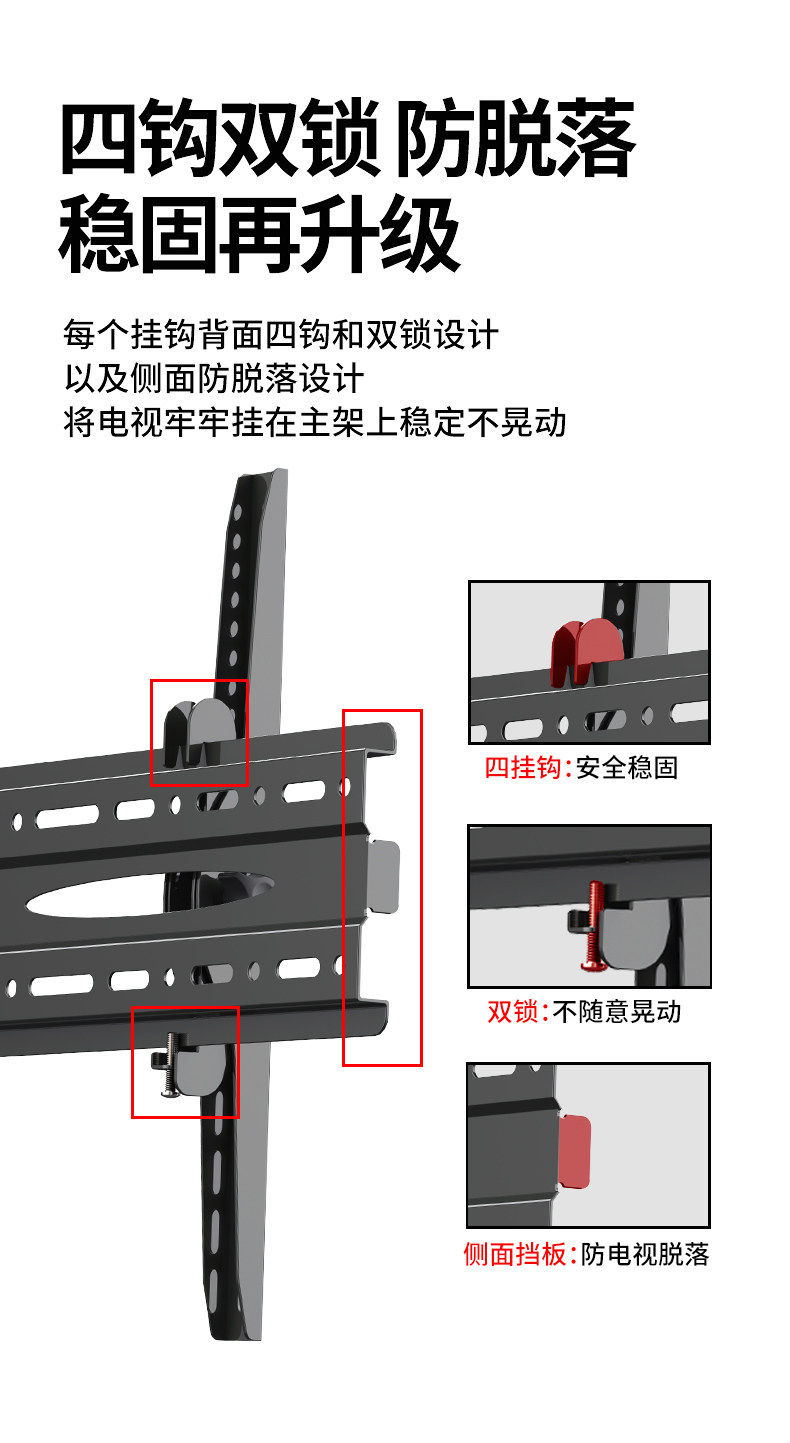 四钩双锁 防脱落
稳固再升级

每个挂钩背面四钩和双锁设计
以及侧面防脱落设计
将电视牢牢挂在主架上稳定不晃动

四挂钩:安全稳固

双锁:不随意晃动

侧面挡板:防电视脱落