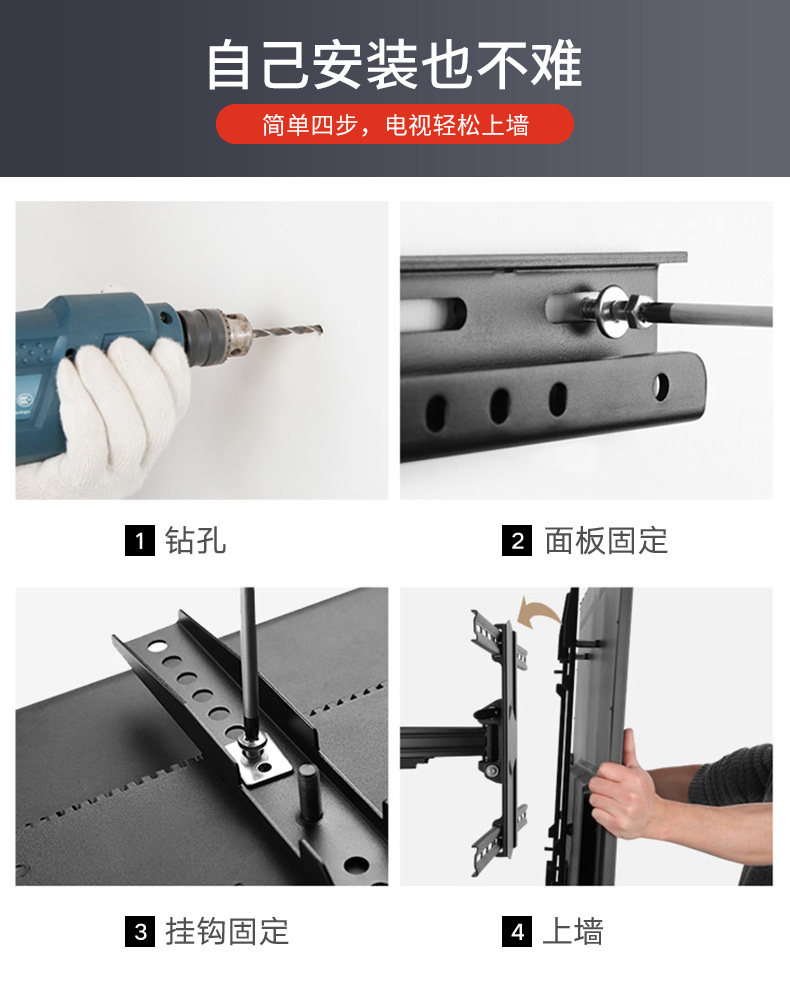 自己安装也不难

简单四步，电视轻松上墙

1 钻孔

2 面板固定

3 挂钩固定

4 上墙