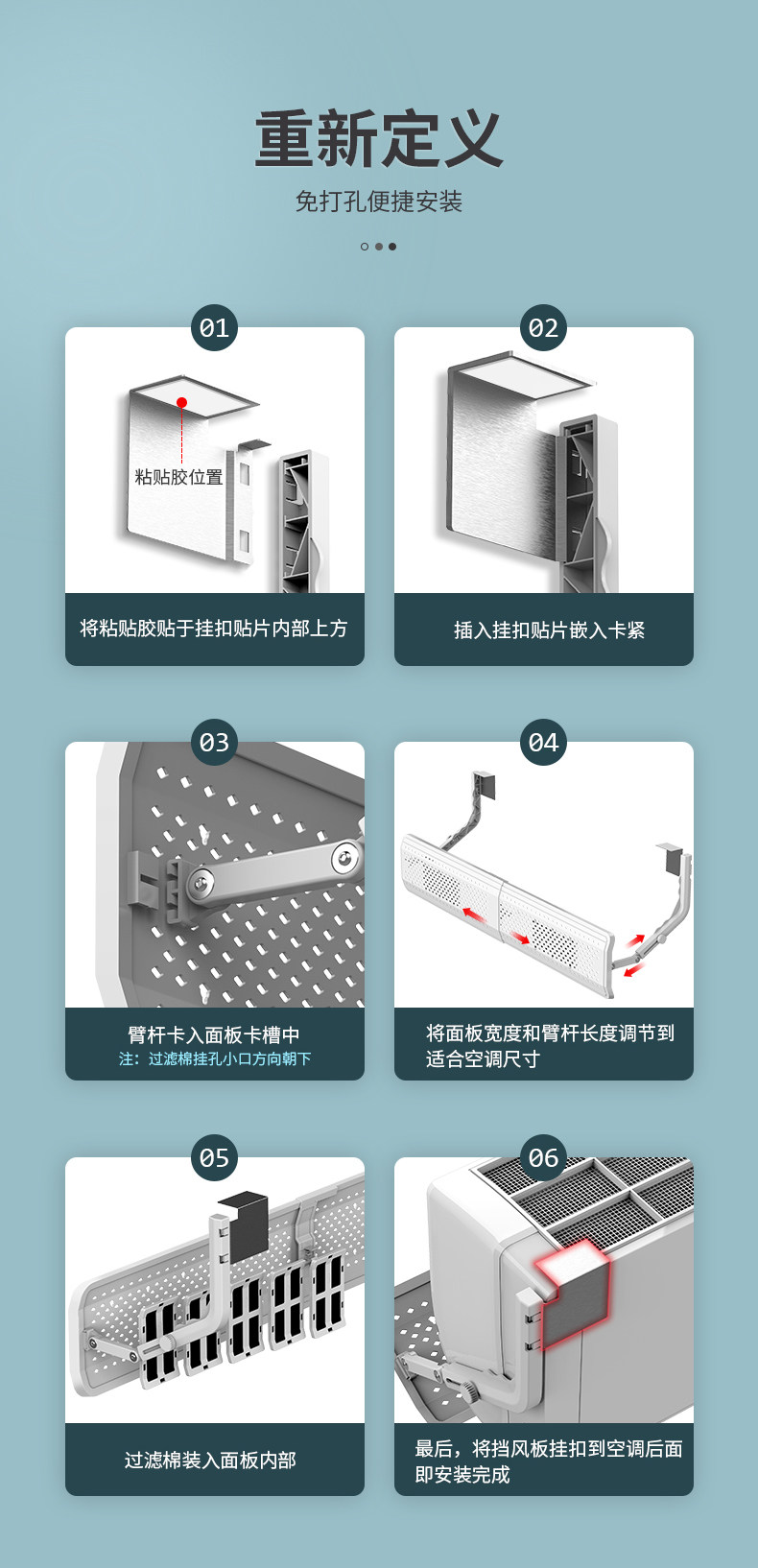 重新定义

免打孔便捷安装

01

粘贴胶位置

将粘贴胶贴于挂扣贴片内部上方

02

插入挂扣贴片嵌入卡紧

03

臂杆卡入面板卡槽中
注：过滤棉挂孔小口方向朝下

04

将面板宽度和臂杆长度调节到适合空调尺寸

05

过滤棉装入面板内部

06

最后，将挡风板挂扣到空调后面即安装完成