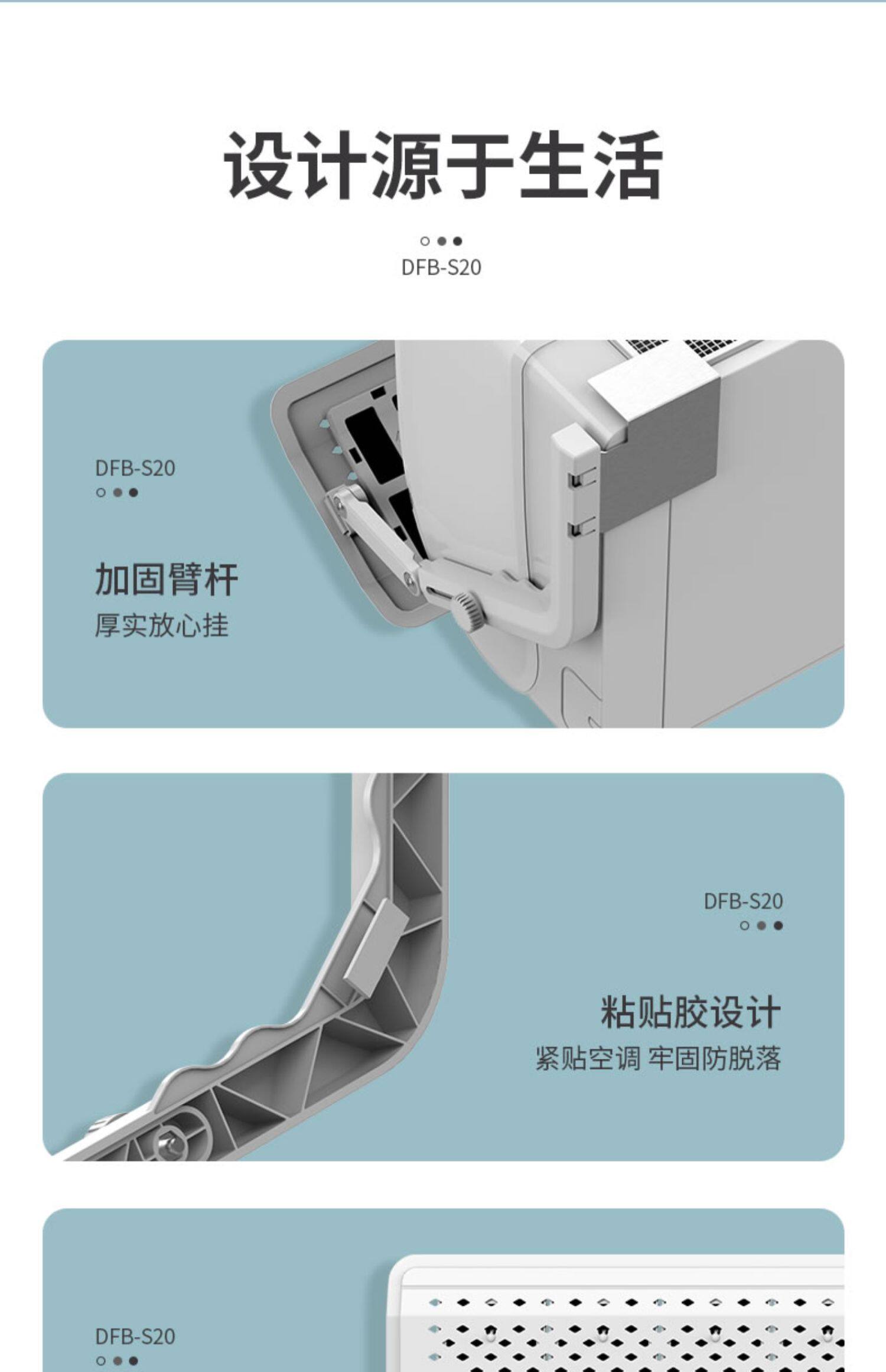 设计源于生活

DFB-S20

DFB-S20

加固臂杆
厚实放心挂

DFB-S20

粘贴胶设计
紧贴空调 牢固防脱落

DFB-S20