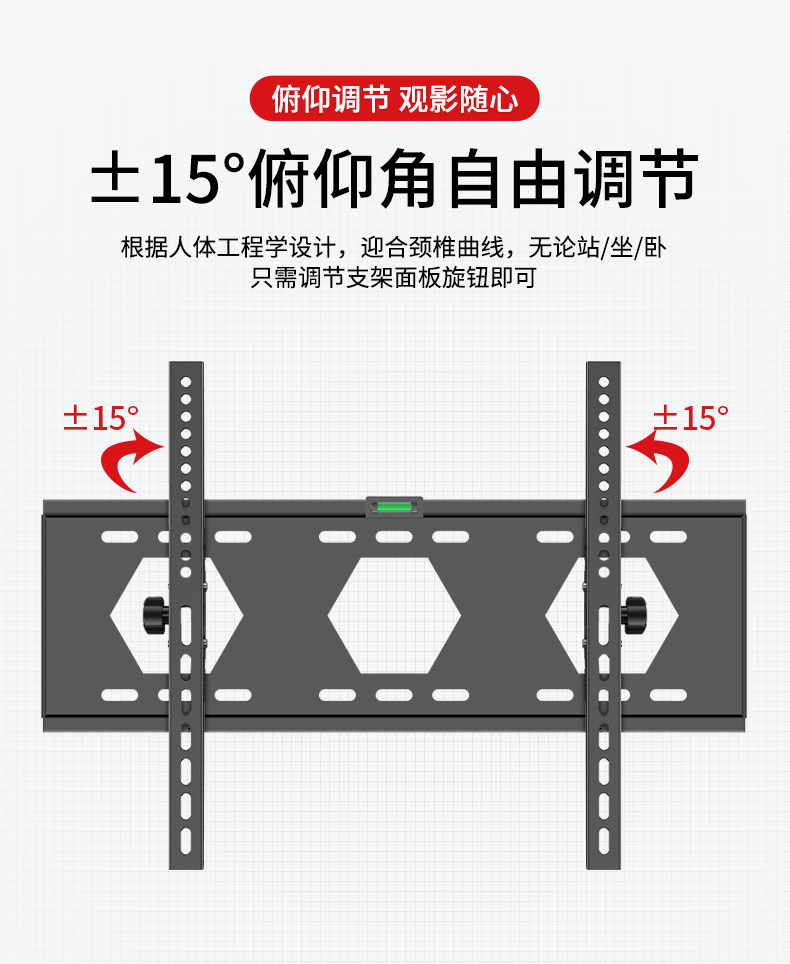 俯仰调节 观影随心

±15°俯仰角自由调节

根据人体工程学设计，迎合颈椎曲线，无论站/坐/卧
只需调节支架面板旋钮即可

±15°

±15°