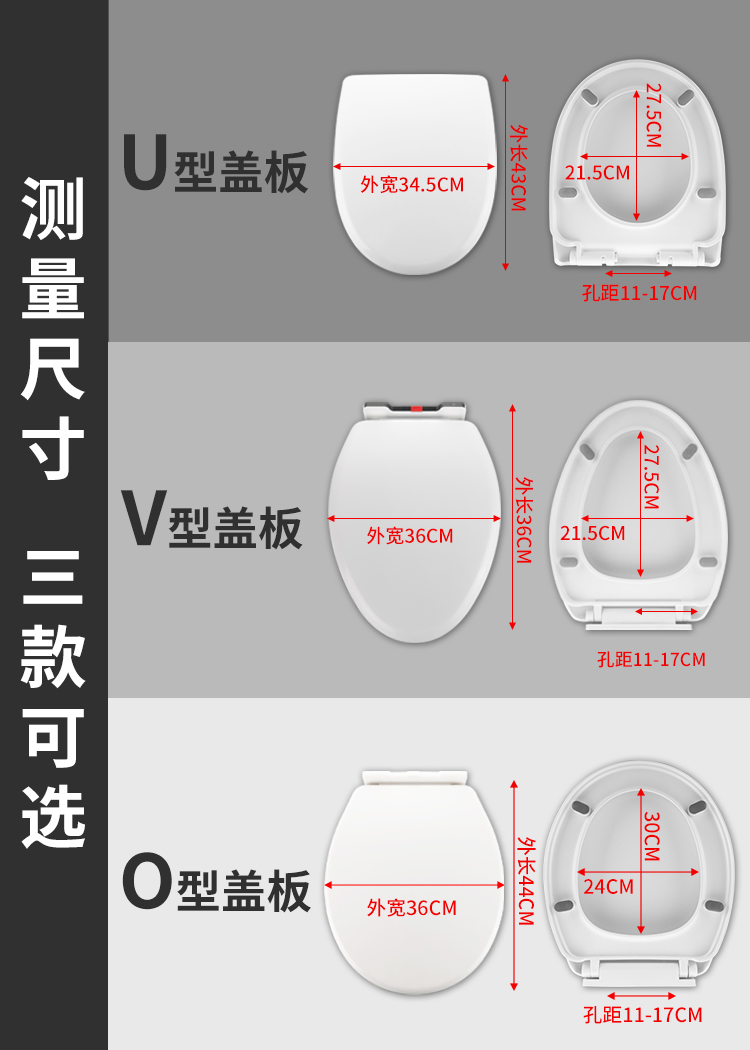 测量尺寸

三款可选

U型盖板

外宽34.5CM

外长43CM

27.5CM

21.5CM

孔距11-17CM

V型盖板

外宽36CM

外长36CM

27.5CM

21.5CM

孔距11-17CM

O型盖板

外宽36CM

外长44CM

30CM

24CM

孔距11-17CM