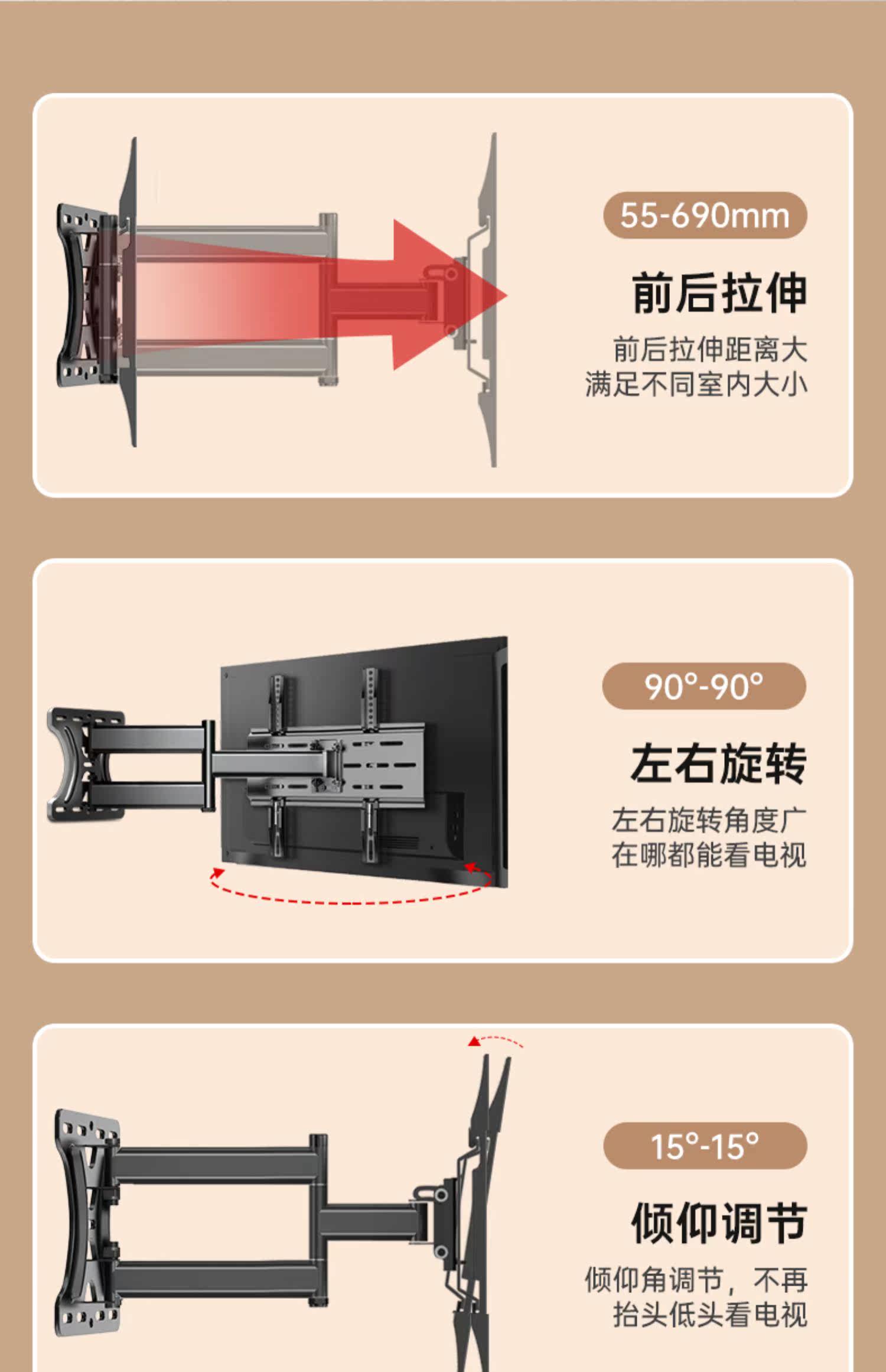 55-690mm

前后拉伸

前后拉伸距离大
满足不同室内大小

90°-90°

左右旋转

左右旋转角度广
在哪都能看电视

15°-15°

倾仰调节

倾仰角调节，不再
抬头低头看电视