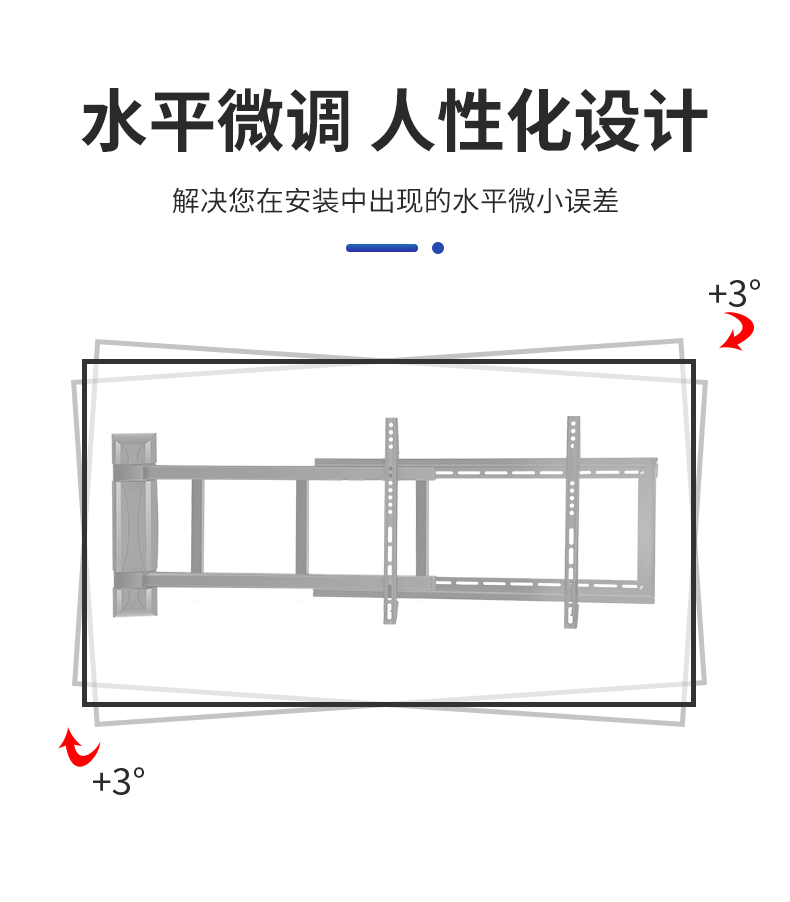 水平微调 人性化设计

解决您在安装中出现的水平微小误差

+3°

+3°