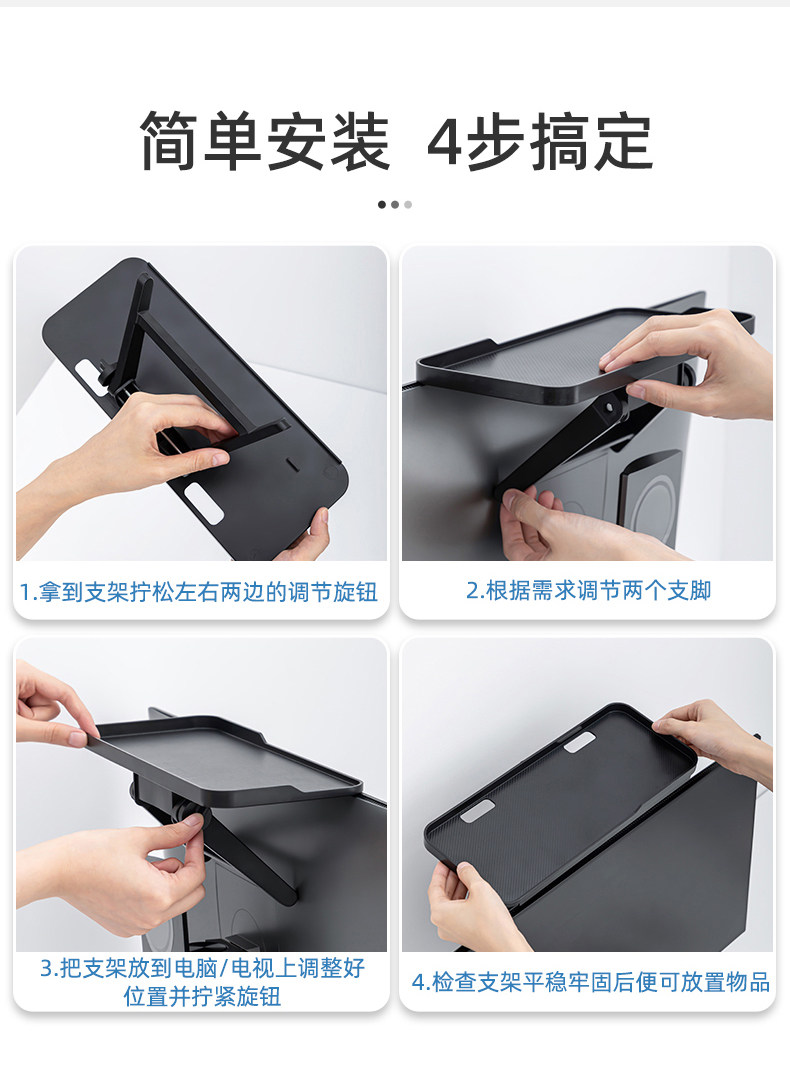 简单安装 4步搞定

1.拿到支架拧松左右两边的调节旋钮

2.根据需求调节两个支脚

3.把支架放到电脑/电视上调整好位置并拧紧旋钮

4.检查支架平稳牢固后便可放置物品