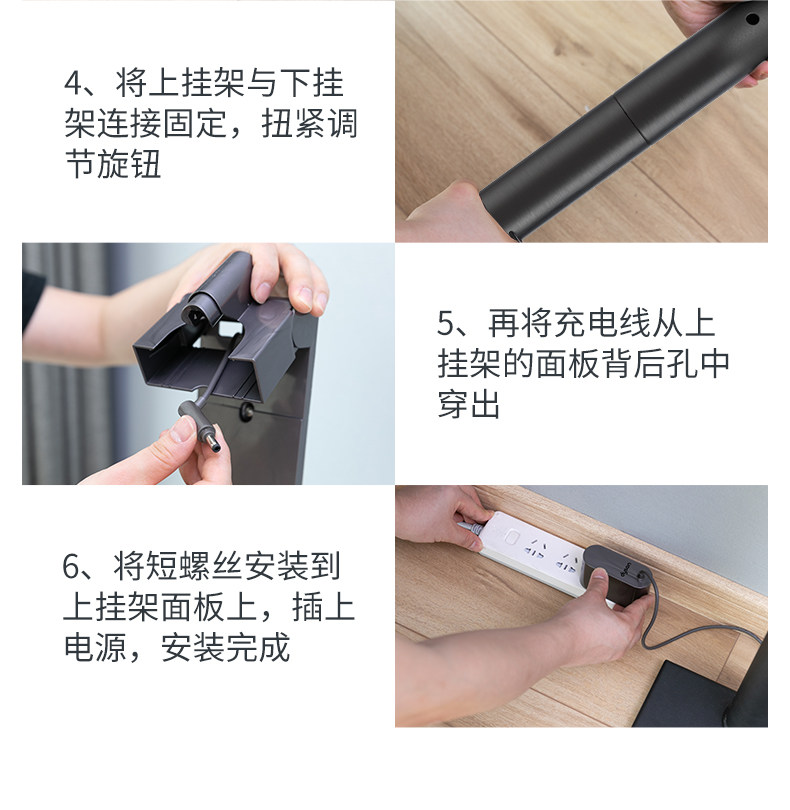 4、将上挂架与下挂架连接固定，扭紧调节旋钮

5、再将充电线从上挂架的面板背后孔中穿出

6、将短螺丝安装到上挂架面板上，插上电源，安装完成