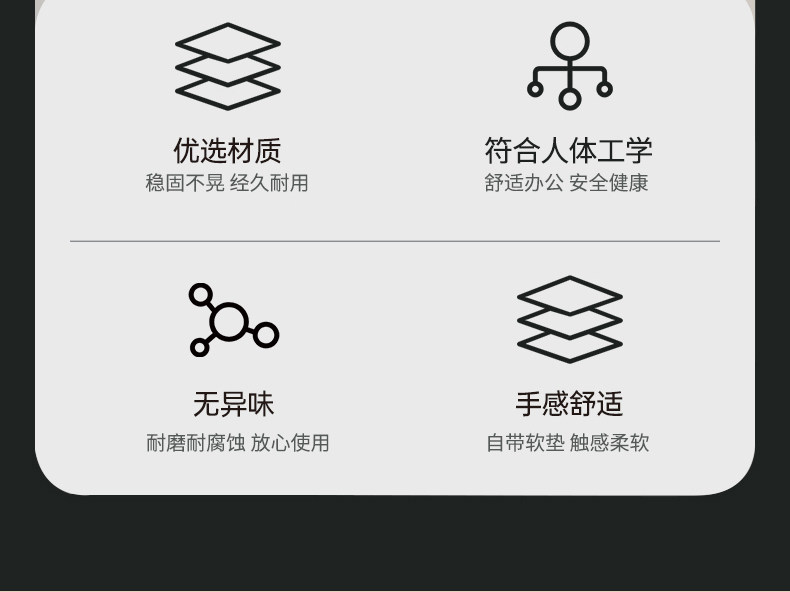 优选材质
稳固不晃 经久耐用

符合人体工学
舒适办公 安全健康

无异味
耐磨耐腐蚀 放心使用

手感舒适
自带软垫 触感柔软