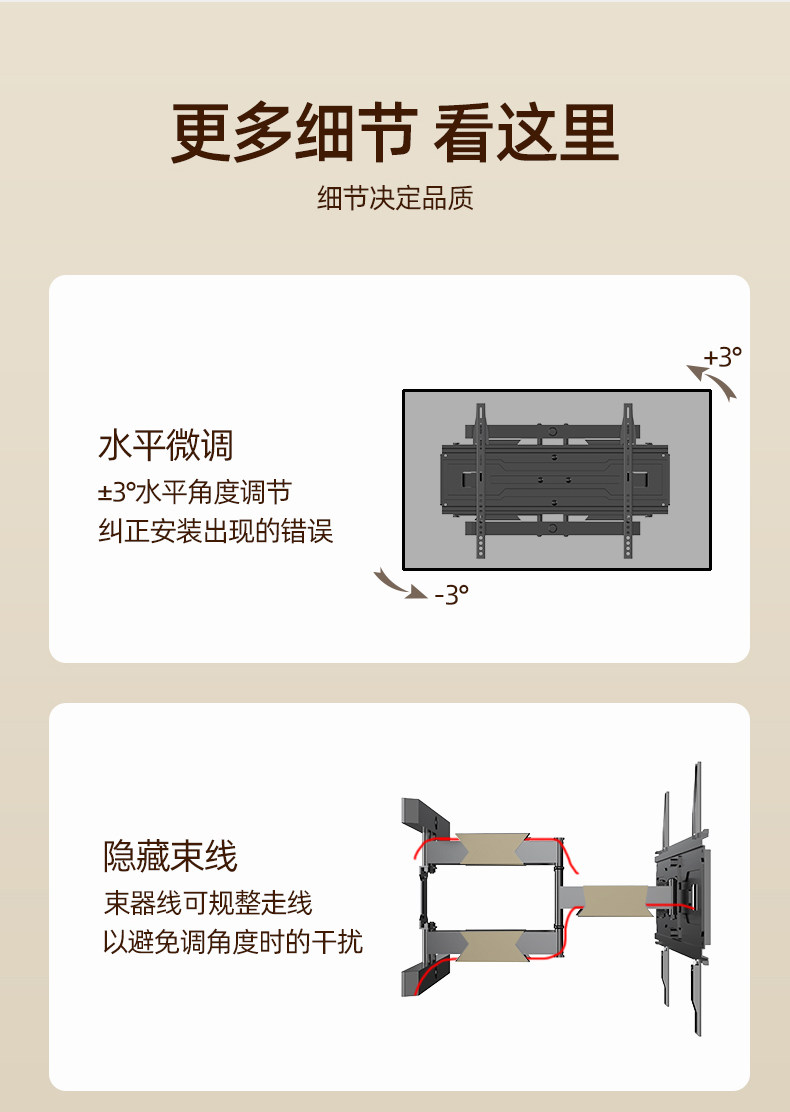 更多细节 看这里

细节决定品质

水平微调

±3°水平角度调节

纠正安装出现的错误

+3°

-3°

隐藏束线

束器线可规整走线

以避免调角度时的干扰