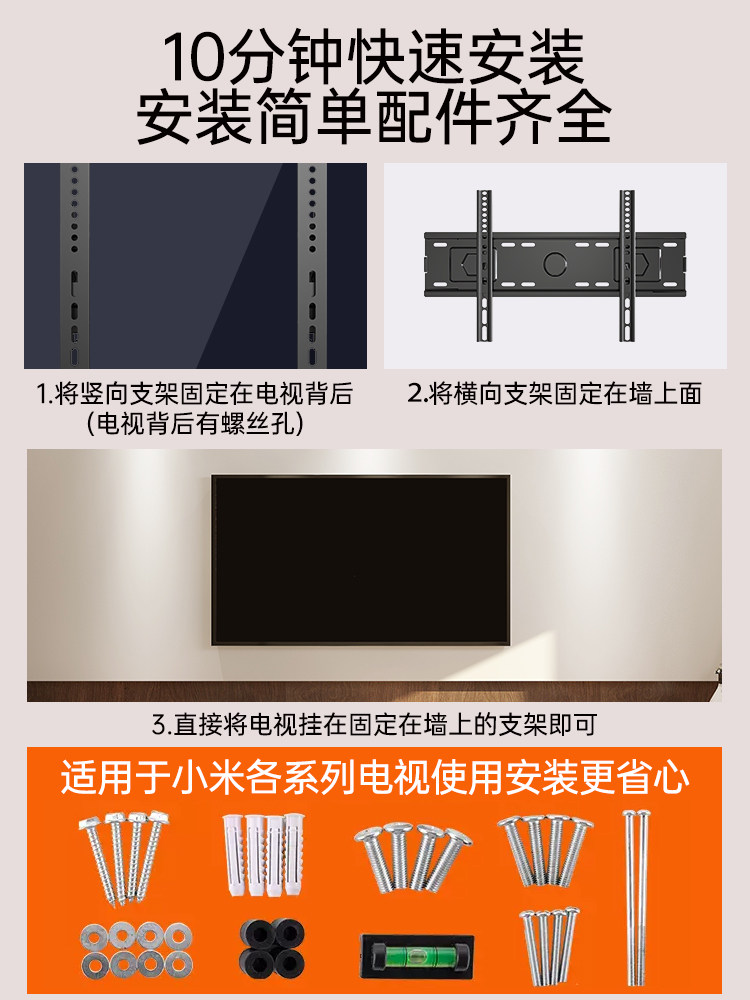 10分钟快速安装
安装简单配件齐全

1.将竖向支架固定在电视背后
(电视背后有螺丝孔)

2.将横向支架固定在墙上面

3.直接将电视挂在固定在墙上的支架即可

适用于小米各系列电视使用安装更省心