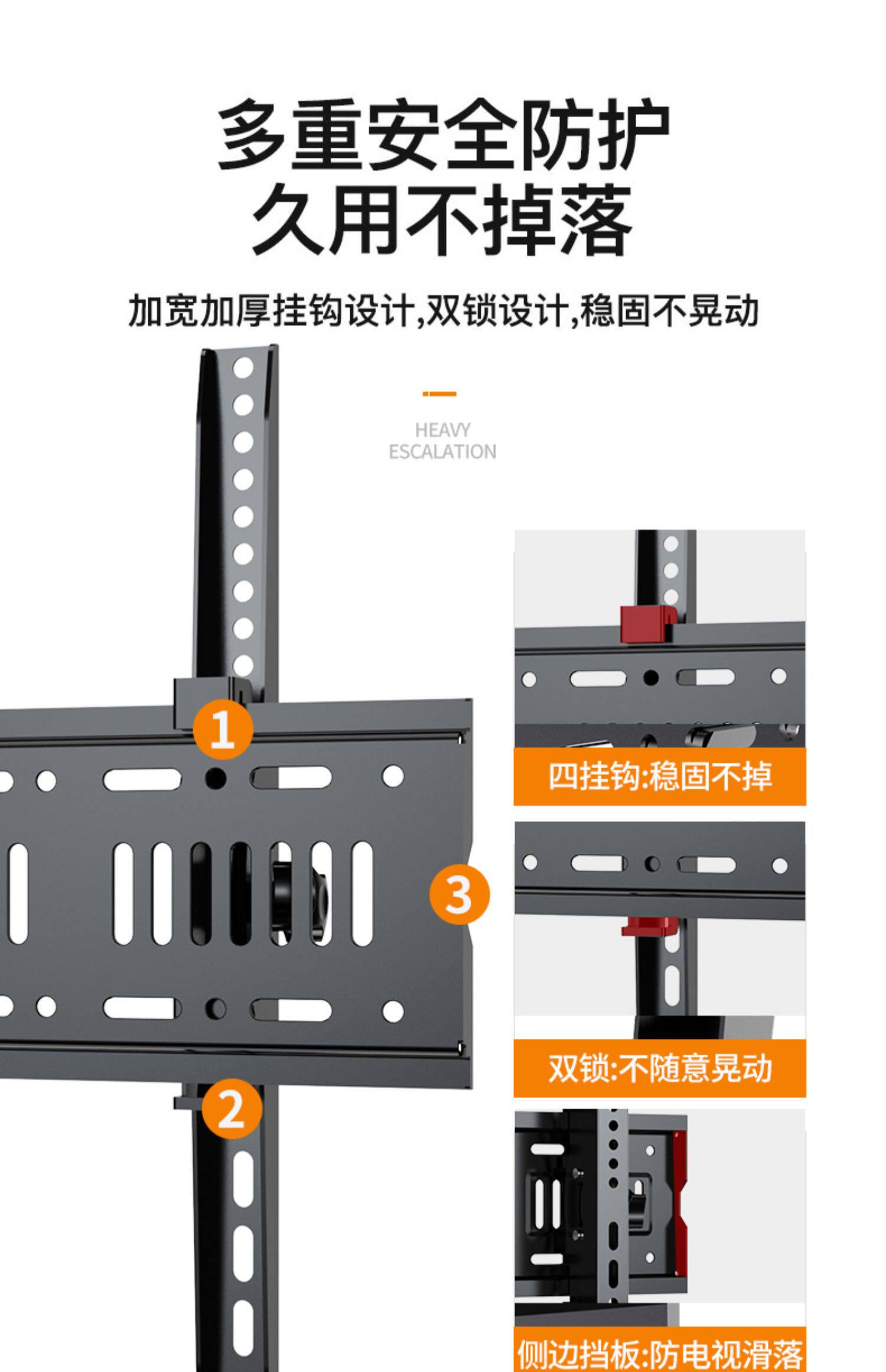 多重安全防护
久用不掉落

加宽加厚挂钩设计,双锁设计,稳固不晃动

HEAVY
ESCALATION

1

3

2

四挂钩:稳固不掉

双锁:不随意晃动

侧边挡板:防电视滑落