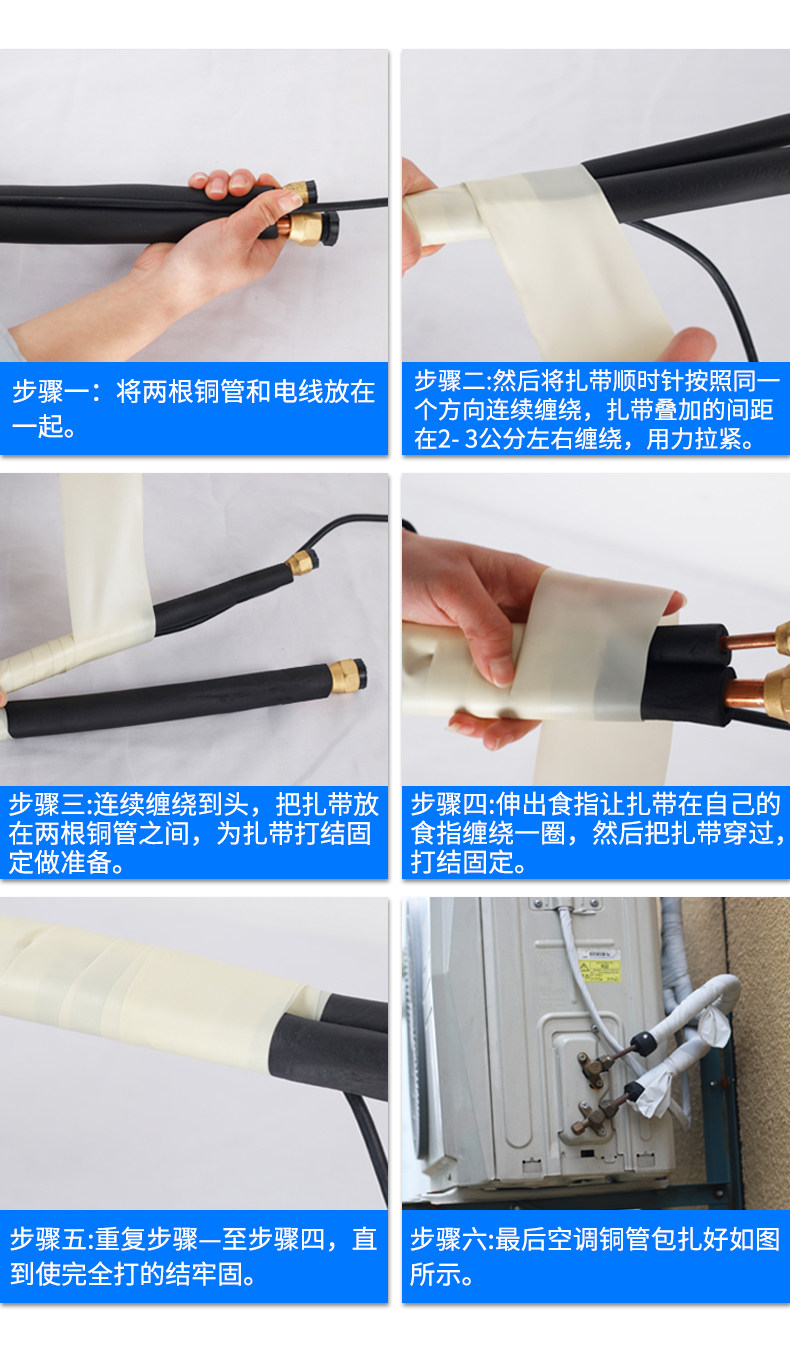 步骤一：将两根铜管和电线放在一起。

步骤二:然后将扎带顺时针按照同一个方向连续缠绕，扎带叠加的间距在2- 3公分左右缠绕，用力拉紧。

步骤三:连续缠绕到头，把扎带放在两根铜管之间，为扎带打结固定做准备。

步骤四:伸出食指让扎带在自己的食指缠绕一圈，然后把扎带穿过，打结固定。

步骤五:重复步骤一至步骤四，直到使完全打的结牢固。

步骤六:最后空调铜管包扎好如图所示。