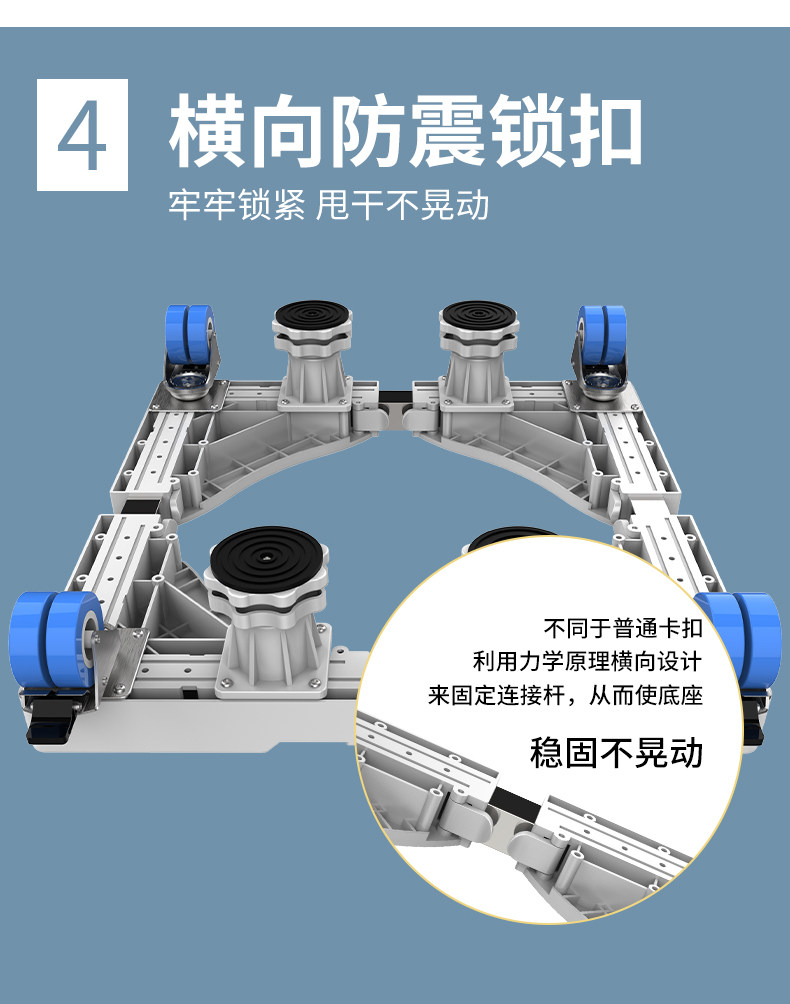 4 横向防震锁扣

牢牢锁紧 甩干不晃动

不同于普通卡扣
利用力学原理横向设计
来固定连接杆，从而使底座

稳固不晃动