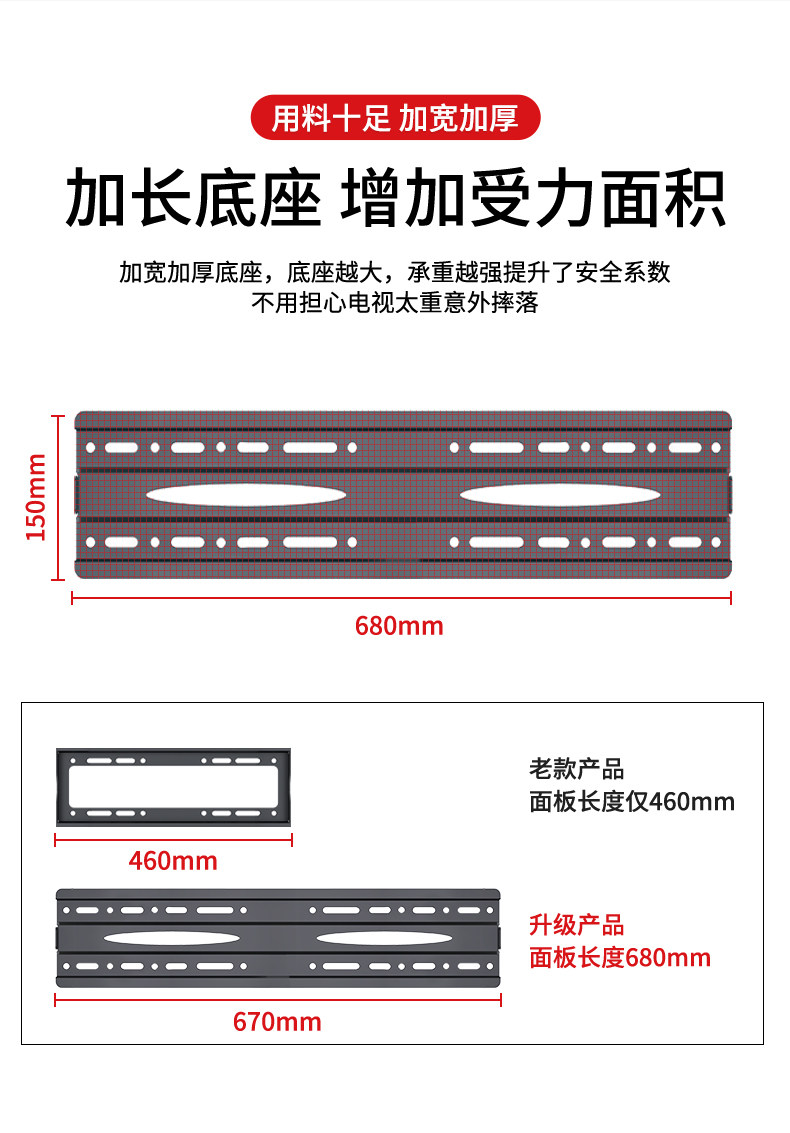 用料十足 加宽加厚

加长底座 增加受力面积

加宽加厚底座，底座越大，承重越强提升了安全系数
不用担心电视太重意外摔落

150mm

680mm

460mm

老款产品
面板长度仅460mm

670mm

升级产品
面板长度680mm