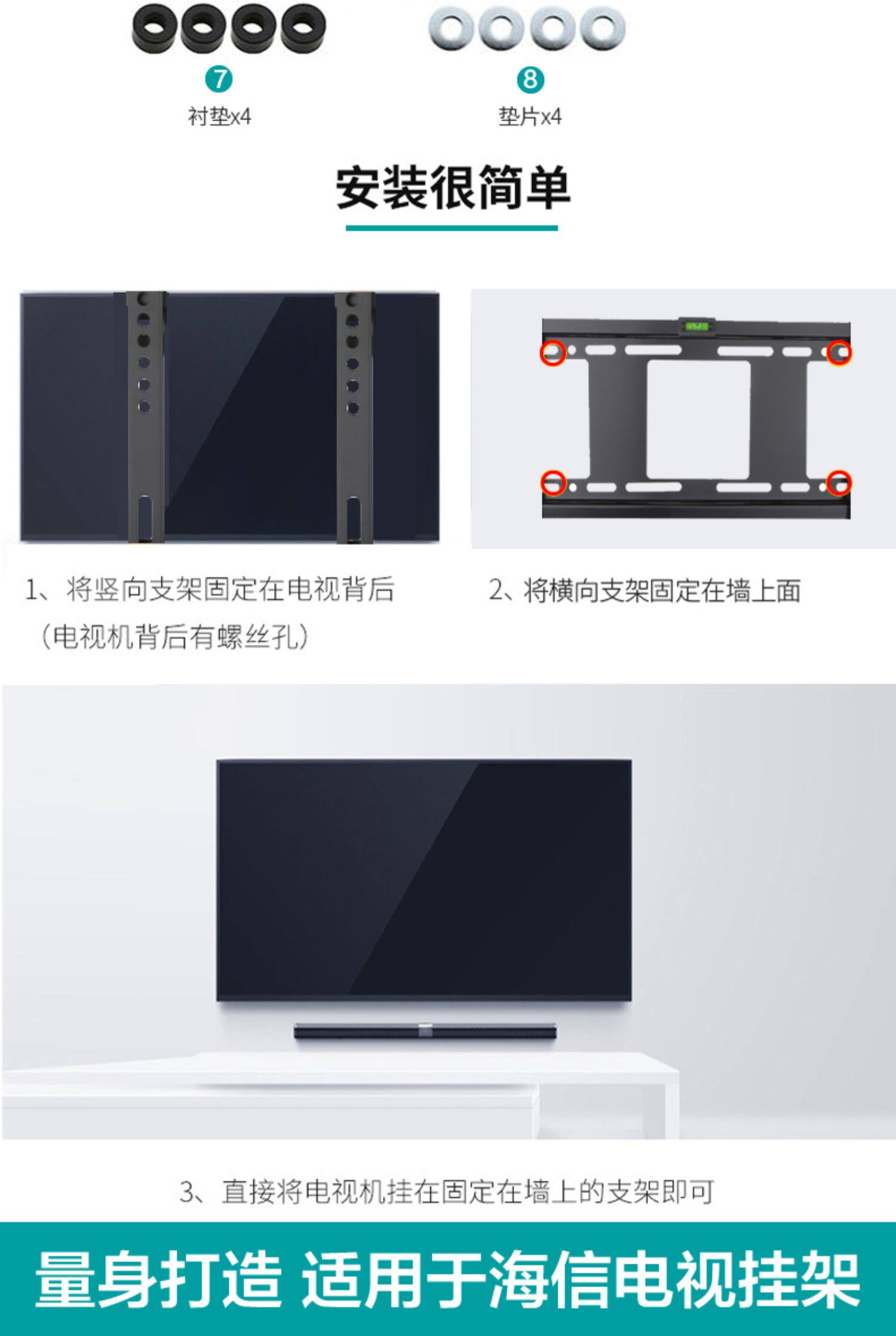 7
衬垫x4

8
垫片x4

安装很简单

1、将竖向支架固定在电视背后（电视机背后有螺丝孔）

2、将横向支架固定在墙上面

3、直接将电视机挂在固定在墙上的支架即可

量身打造 适用于海信电视挂架