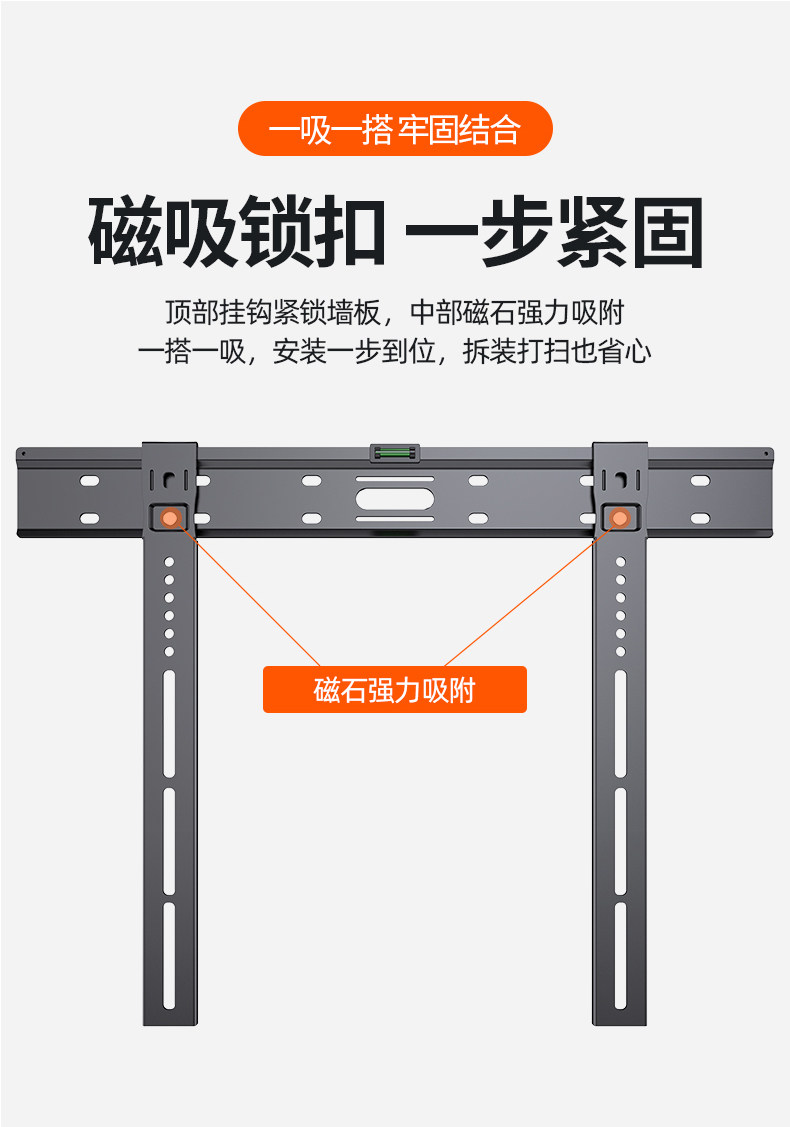 一吸一搭 牢固结合

磁吸锁扣 一步紧固

顶部挂钩紧锁墙板，中部磁石强力吸附
一搭一吸，安装一步到位，拆装打扫也省心

磁石强力吸附