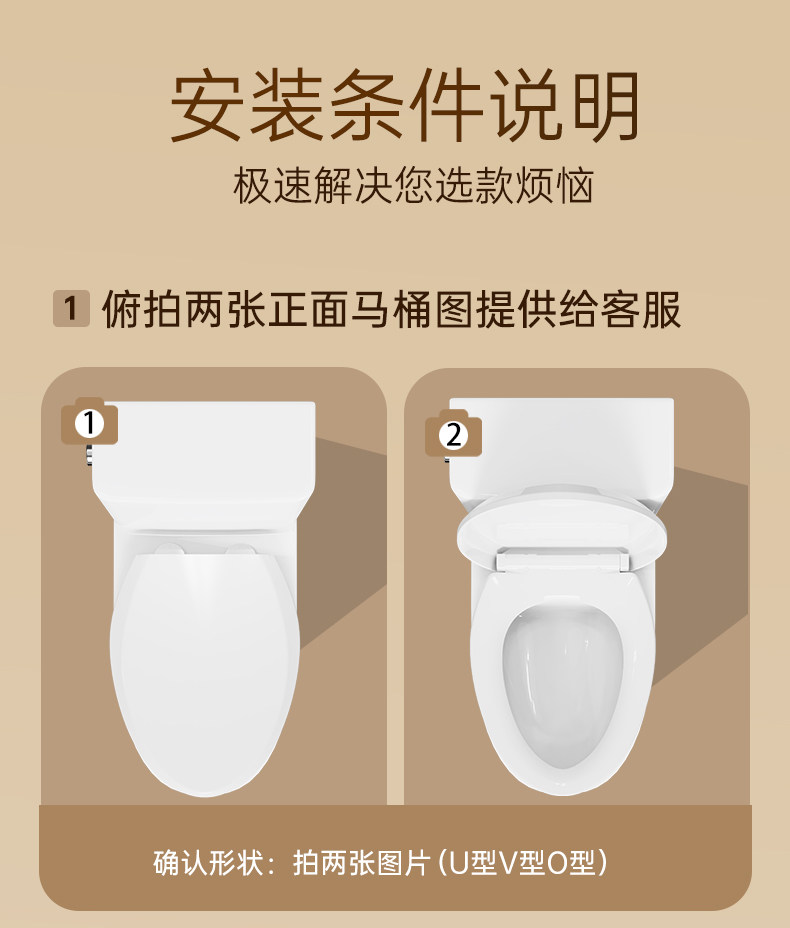 安装条件说明
极速解决您选款烦恼

1 俯拍两张正面马桶图提供给客服

1

2

确认形状：拍两张图片（U型V型O型）