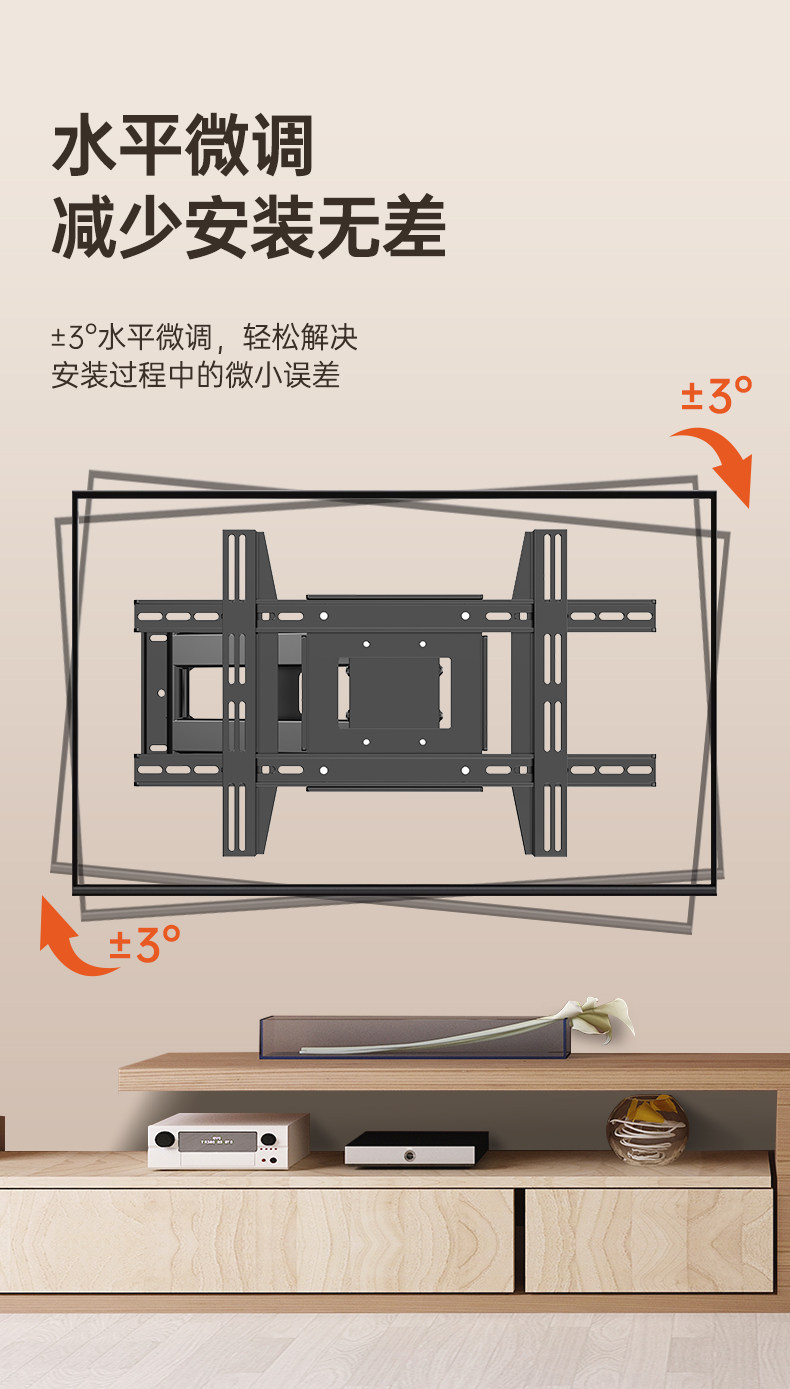 水平微调
减少安装无差

±3°水平微调，轻松解决安装过程中的微小误差

±3°

±3°