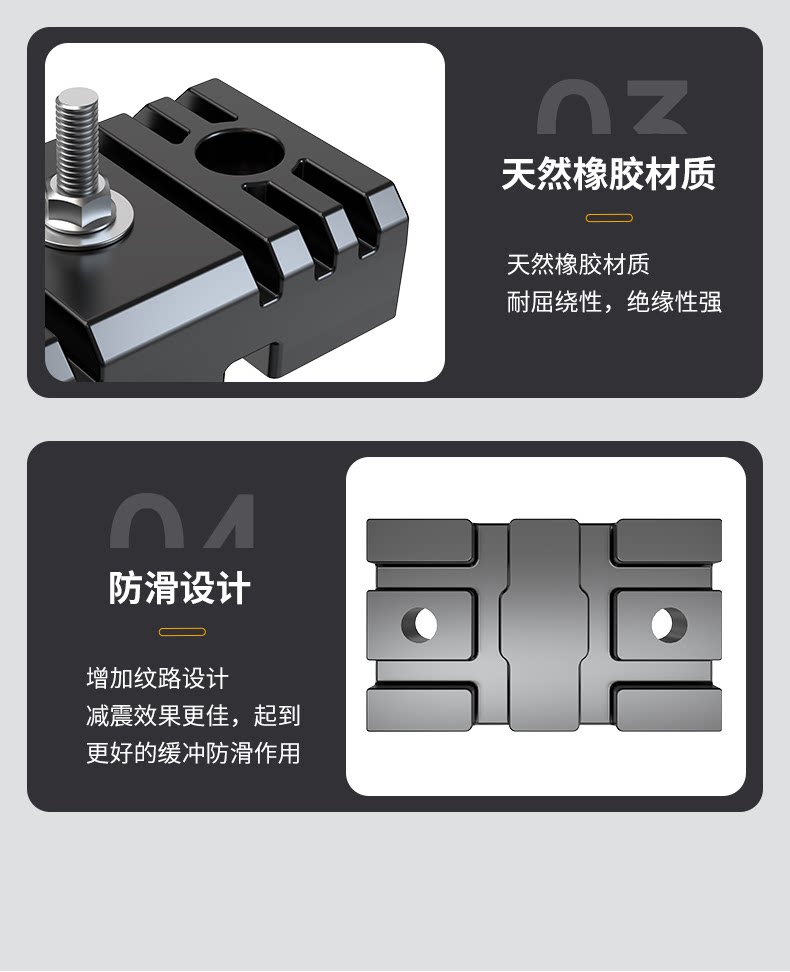 03

天然橡胶材质

天然橡胶材质
耐屈绕性，绝缘性强

04

防滑设计

增加纹路设计
减震效果更佳，起到
更好的缓冲防滑作用