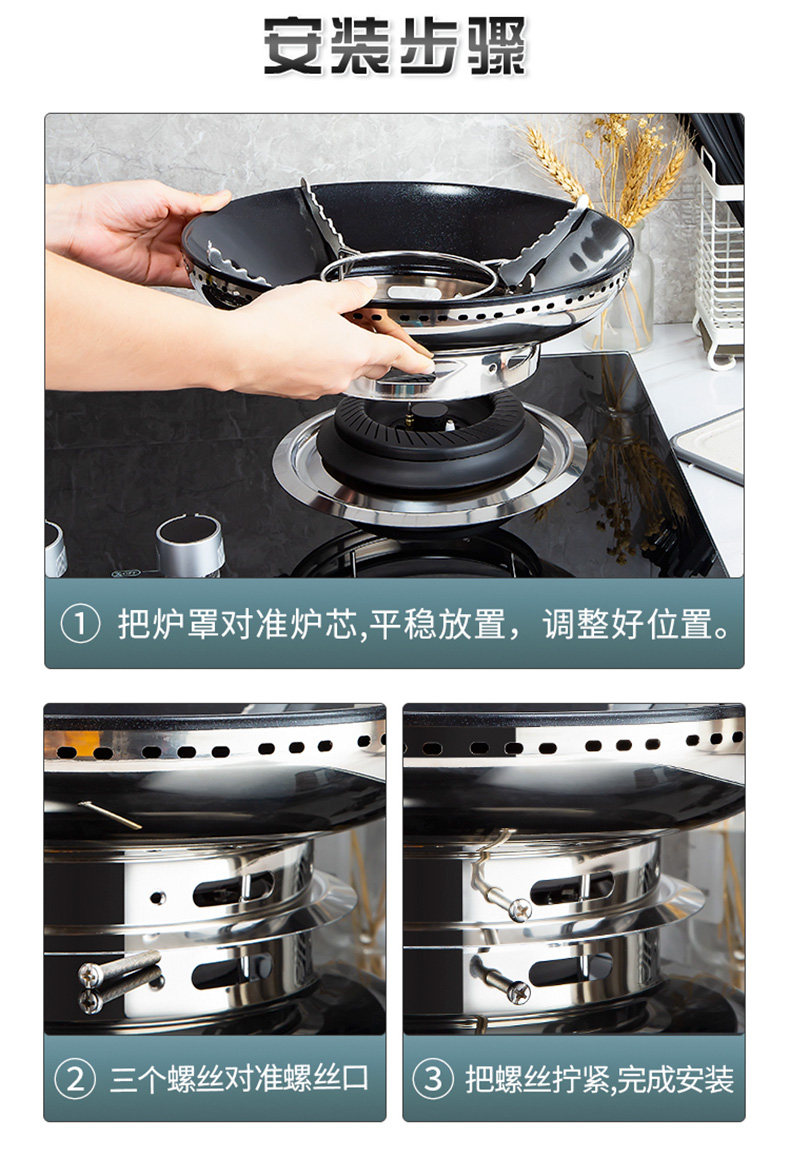 安装步骤

① 把炉罩对准炉芯,平稳放置，调整好位置。

② 三个螺丝对准螺丝口

③ 把螺丝拧紧,完成安装