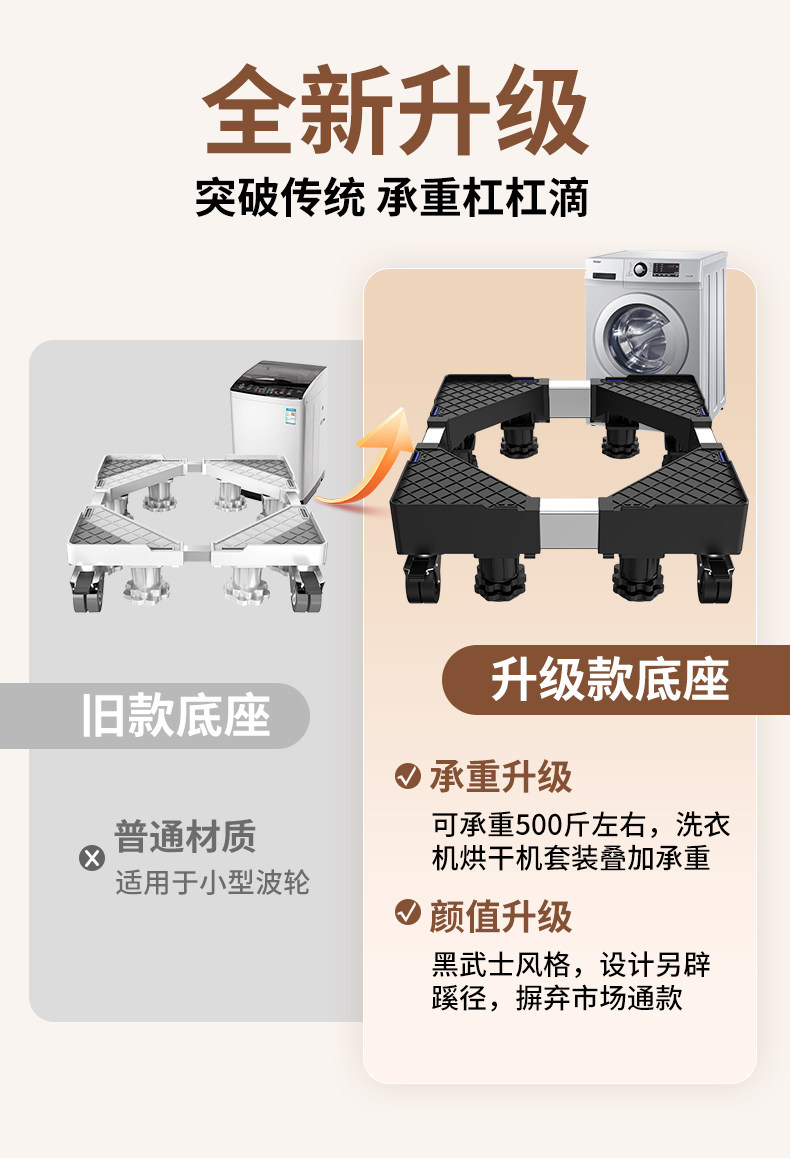 全新升级
突破传统 承重杠杠滴

旧款底座

普通材质
适用于小型波轮

升级款底座

承重升级
可承重500斤左右，洗衣机烘干机套装叠加承重

颜值升级
黑武士风格，设计另辟蹊径，摒弃市场通款