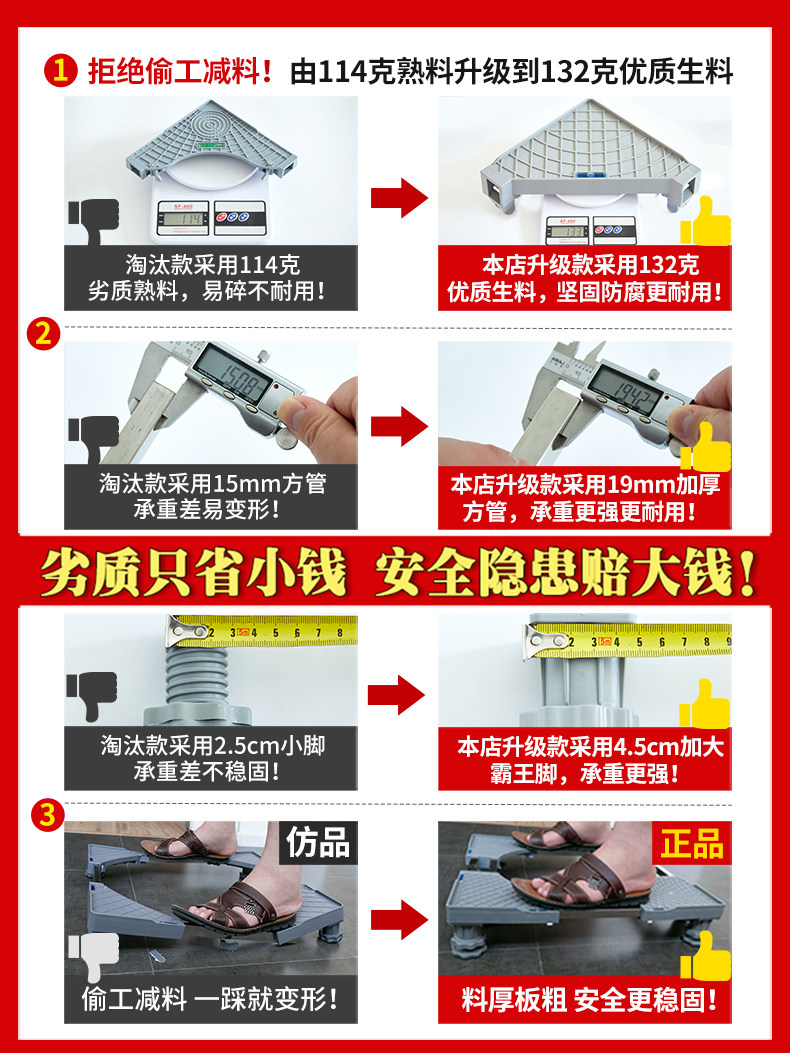 1 拒绝偷工减料！由114克熟料升级到132克优质生料

SF-400
114

淘汰款采用114克
劣质熟料，易碎不耐用！

SF-400
132

本店升级款采用132克
优质生料，坚固防腐更耐用！

2

15.08

淘汰款采用15mm方管
承重差易变形！

19.47

本店升级款采用19mm加厚
方管，承重更强更耐用！

劣质只省小钱 安全隐患赔大钱！

淘汰款采用2.5cm小脚
承重差不稳固！

本店升级款采用4.5cm加大
霸王脚，承重更强！

3

仿品

偷工减料 一踩就变形！

正品

料厚板粗 安全更稳固！