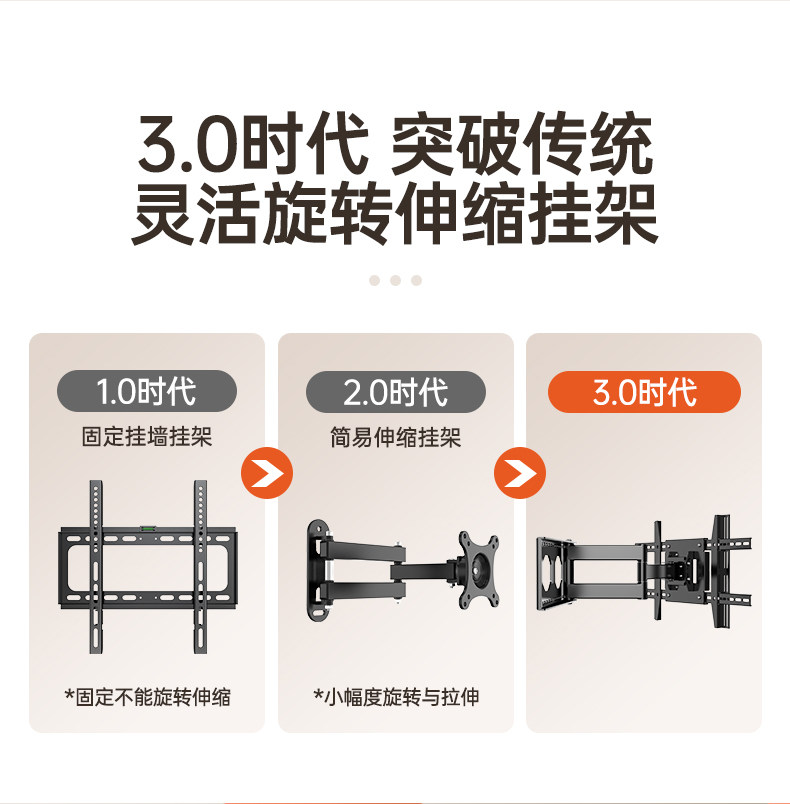 3.0时代 突破传统
灵活旋转伸缩挂架

1.0时代
固定挂墙挂架

*固定不能旋转伸缩

2.0时代
简易伸缩挂架

*小幅度旋转与拉伸

3.0时代