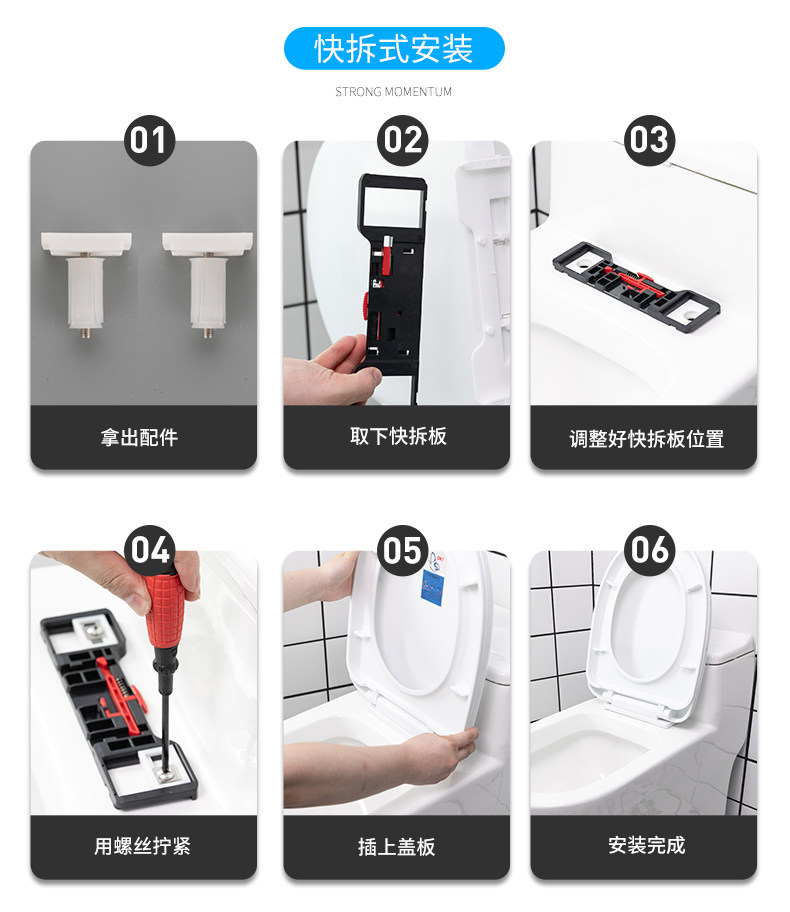 快拆式安装

STRONG MOMENTUM

01

拿出配件

02

取下快拆板

03

调整好快拆板位置

04

用螺丝拧紧

05

插上盖板

06

安装完成