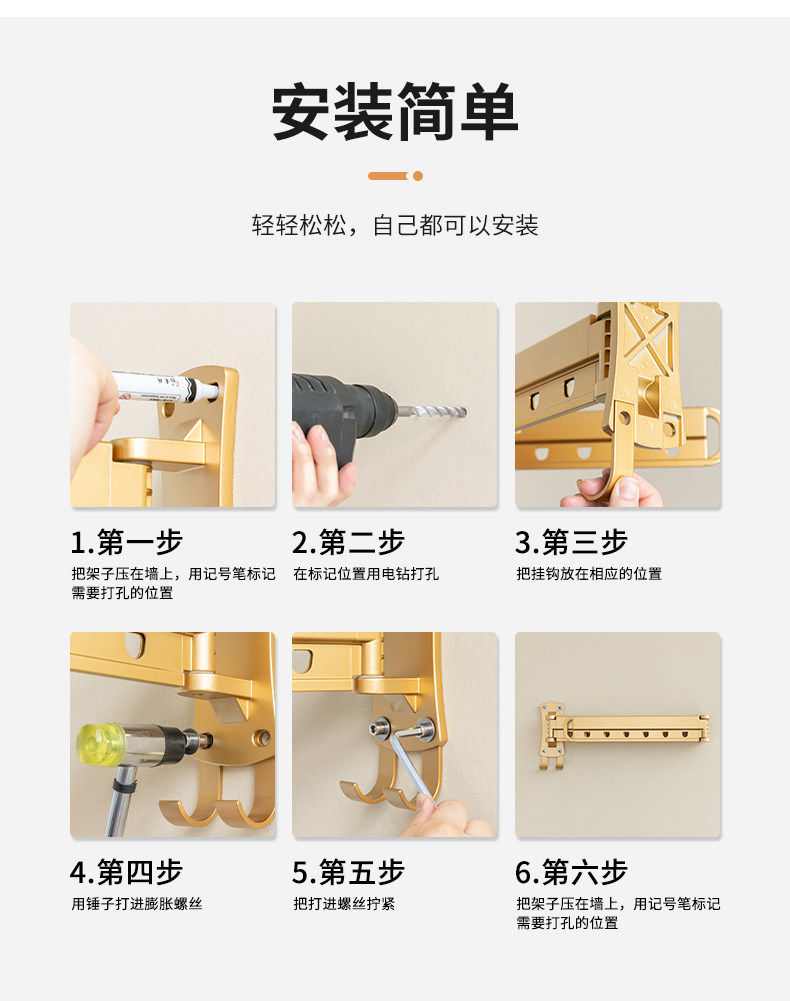 安装简单

轻轻松松，自己都可以安装

1.第一步

把架子压在墙上，用记号笔标记需要打孔的位置

2.第二步

在标记位置用电钻打孔

3.第三步

把挂钩放在相应的位置

4.第四步

用锤子打进膨胀螺丝

5.第五步

把打进螺丝拧紧

6.第六步

把架子压在墙上，用记号笔标记需要打孔的位置