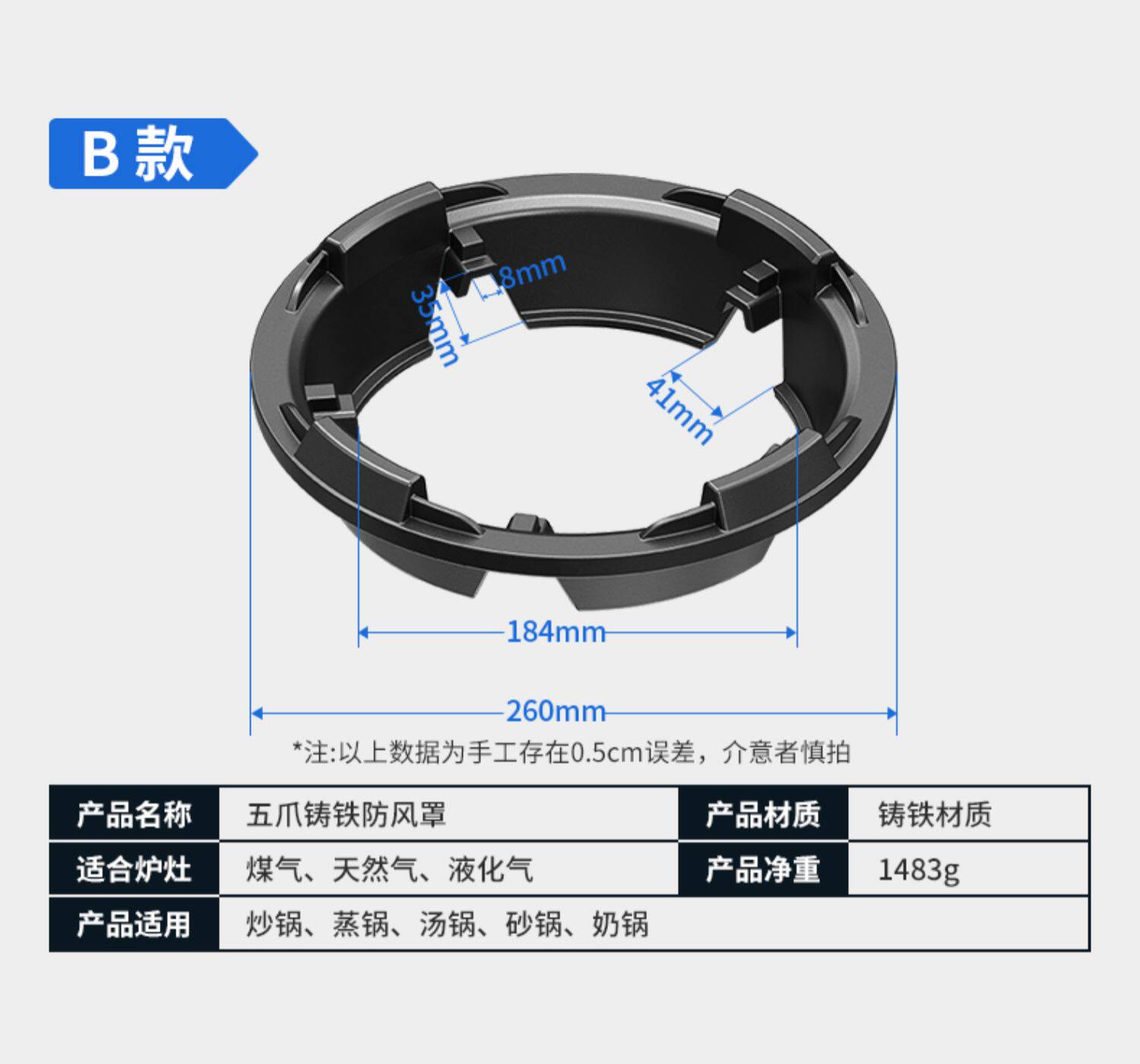 B 款

8mm

35mm

41mm

184mm

260mm

*注:以上数据为手工存在0.5cm误差，介意者慎拍

| 产品名称 | 五爪铸铁防风罩 | 产品材质 | 铸铁材质 |
|---|---|---|---|
| 适合炉灶 | 煤气、天然气、液化气 | 产品净重 | 1483g |
| 产品适用 | 炒锅、蒸锅、汤锅、砂锅、奶锅 | | |