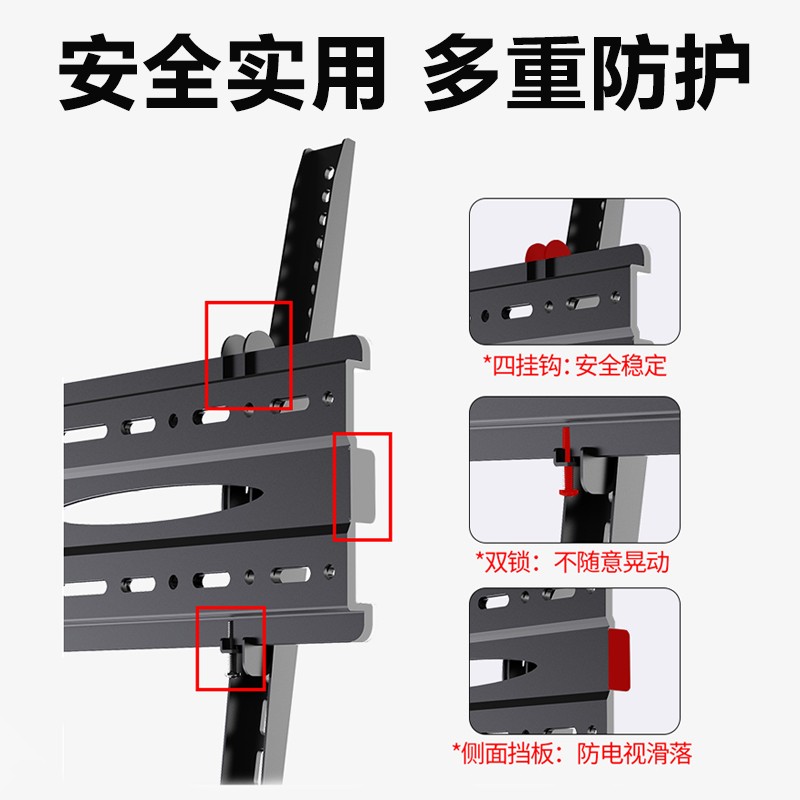 安全实用 多重防护

*四挂钩: 安全稳定

*双锁: 不随意晃动

*侧面挡板: 防电视滑落