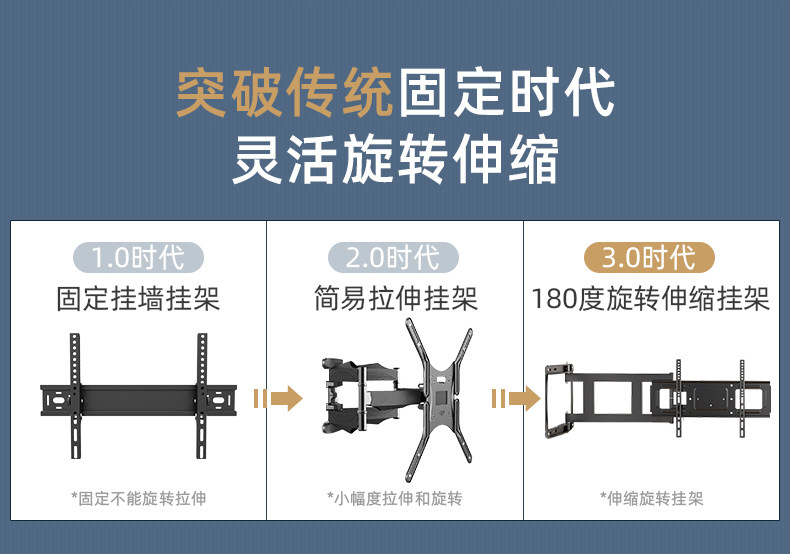 突破传统固定时代
灵活旋转伸缩

1.0时代
固定挂墙挂架
*固定不能旋转拉伸

2.0时代
简易拉伸挂架
*小幅度拉伸和旋转

3.0时代
180度旋转伸缩挂架
*伸缩旋转挂架