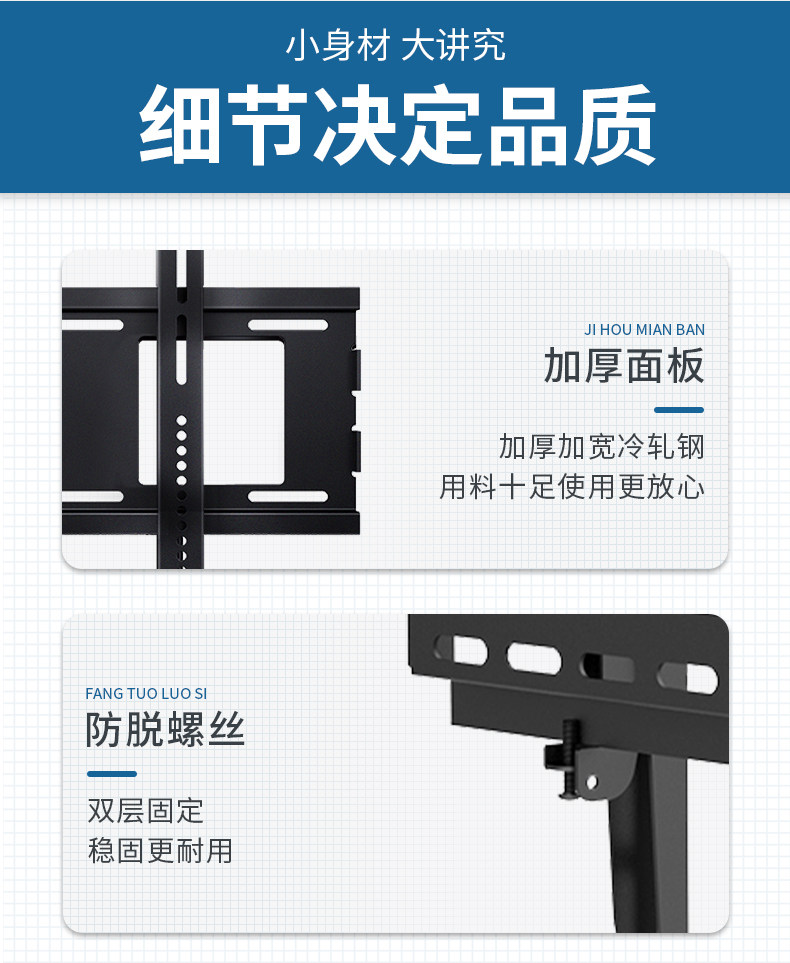 小身材 大讲究

细节决定品质

JI HOU MIAN BAN

加厚面板

加厚加宽冷轧钢
用料十足使用更放心

FANG TUO LUO SI

防脱螺丝

双层固定
稳固更耐用