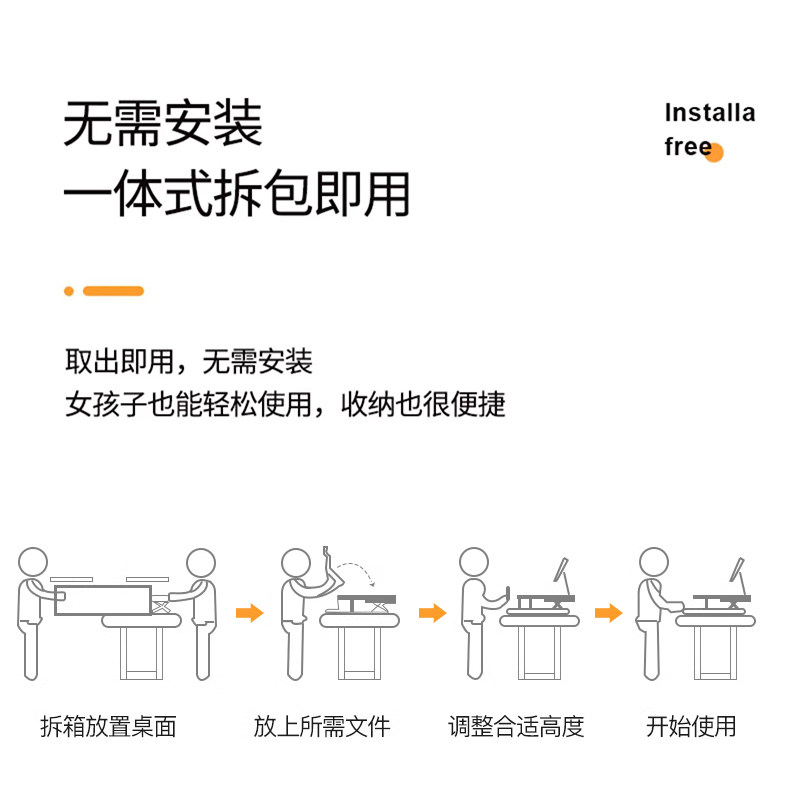 无需安装
一体式拆包即用

Installa
free

取出即用，无需安装
女孩子也能轻松使用，收纳也很便捷

拆箱放置桌面

放上所需文件

调整合适高度

开始使用