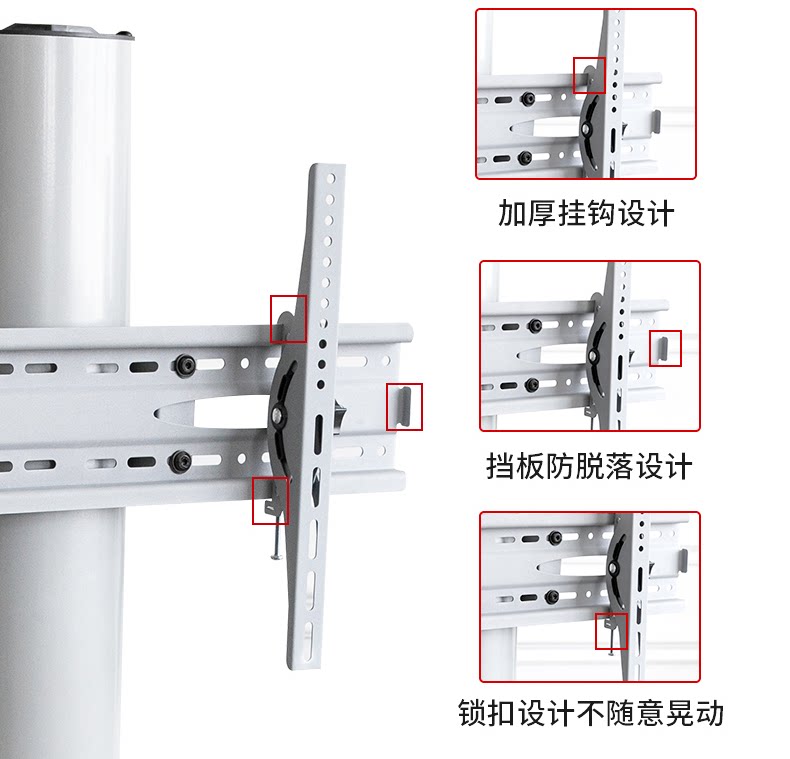 加厚挂钩设计

挡板防脱落设计

锁扣设计不随意晃动