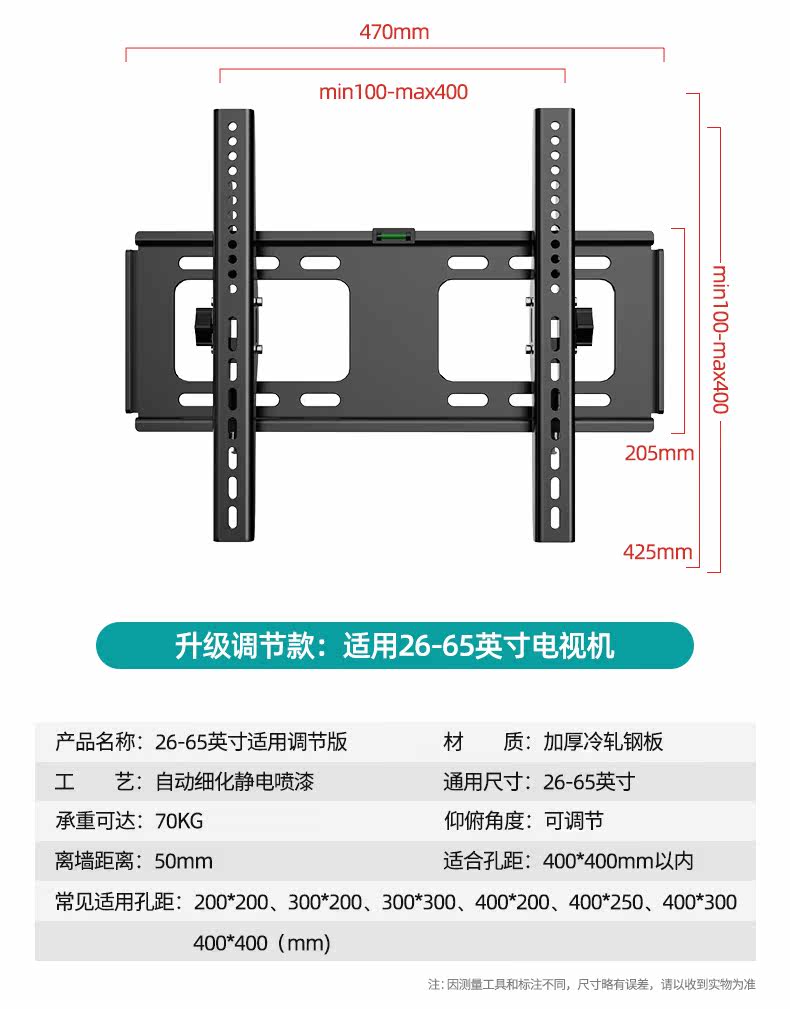 470mm

min100-max400

min100-max400

205mm

425mm

升级调节款：适用26-65英寸电视机

| 产品名称：26-65英寸适用调节版 | 材　　质：加厚冷轧钢板 |
|---|---|
| 工　　艺：自动细化静电喷漆 | 通用尺寸：26-65英寸 |
| 承重可达：70KG | 仰俯角度：可调节 |
| 离墙距离：50mm | 适合孔距：400*400mm以内 |

常见适用孔距：200*200、300*200、300*300、400*200、400*250、400*300
400*400（mm）

注：因测量工具和标注不同，尺寸略有误差，请以收到实物为准