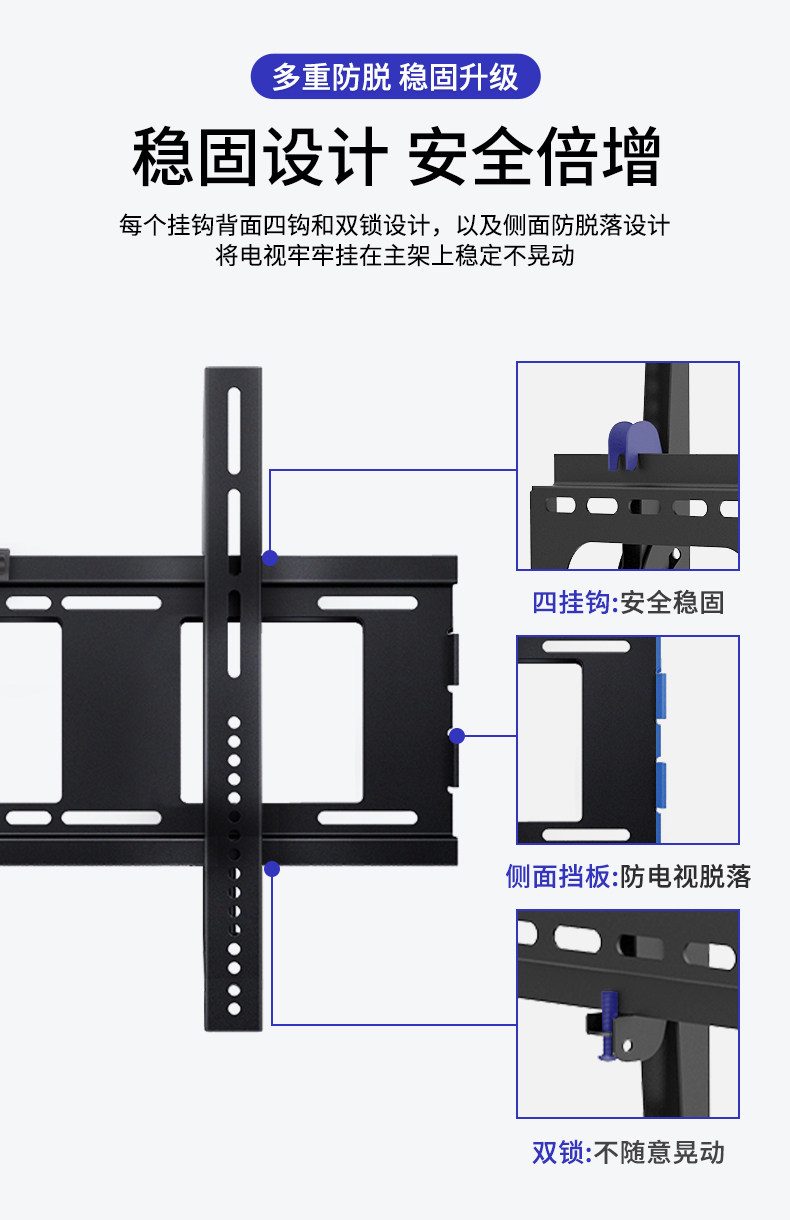 多重防脱 稳固升级

稳固设计 安全倍增

每个挂钩背面四钩和双锁设计，以及侧面防脱落设计
将电视牢牢挂在主架上稳定不晃动

四挂钩:安全稳固

侧面挡板:防电视脱落

双锁:不随意晃动