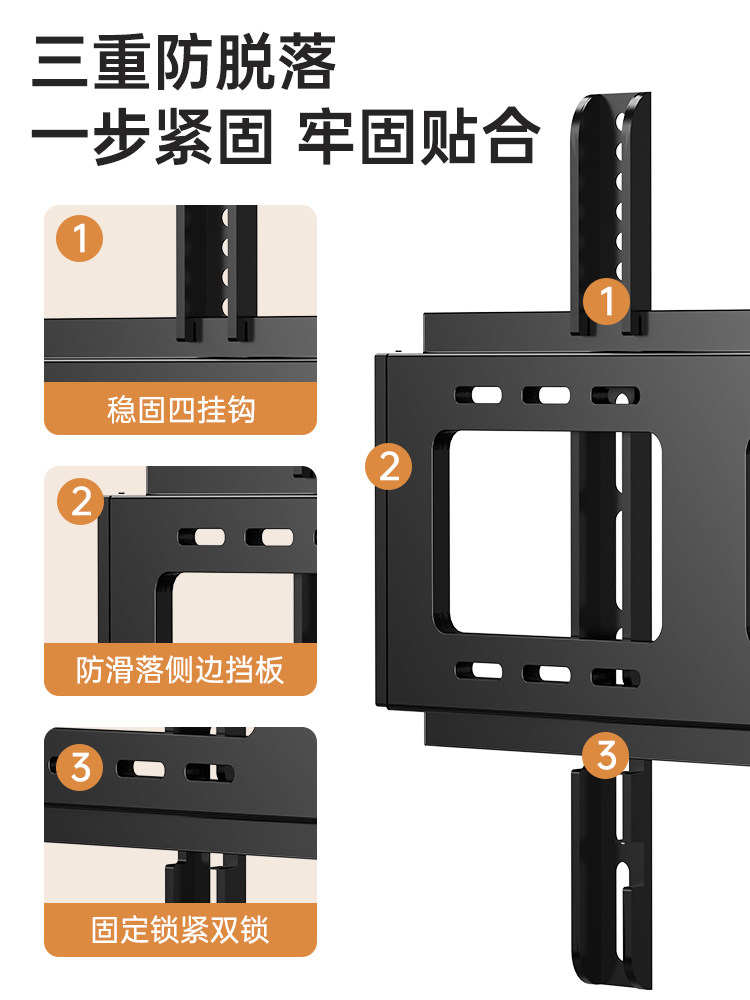 三重防脱落
一步紧固 牢固贴合

1
稳固四挂钩

2
防滑落侧边挡板

3
固定锁紧双锁

1
2
3