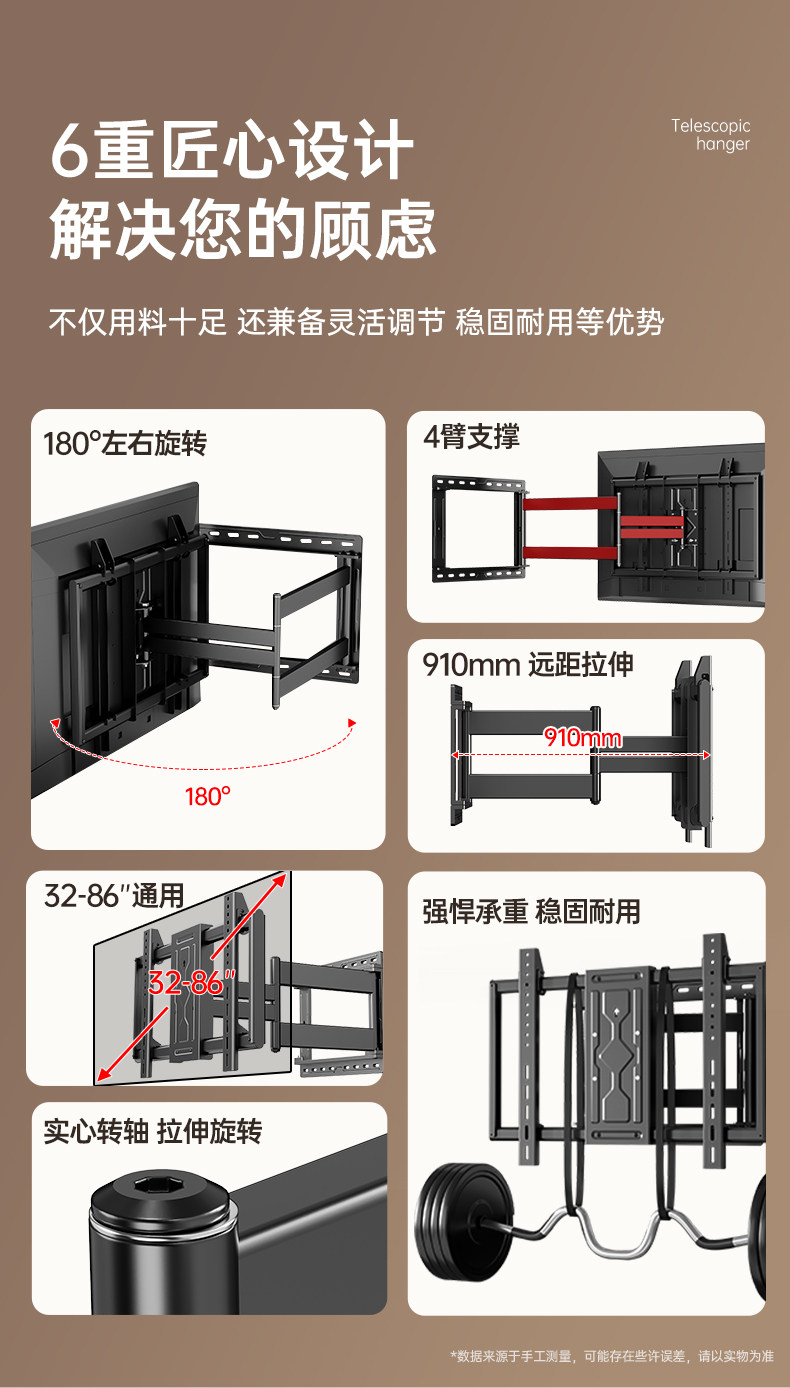 6重匠心设计
解决您的顾虑

Telescopic hanger

不仅用料十足 还兼备灵活调节 稳固耐用等优势

180°左右旋转

180°

4臂支撑

910mm 远距拉伸

910mm

32-86"通用

32-86"

强悍承重 稳固耐用

实心转轴 拉伸旋转

*数据来源于手工测量，可能存在些许误差，请以实物为准