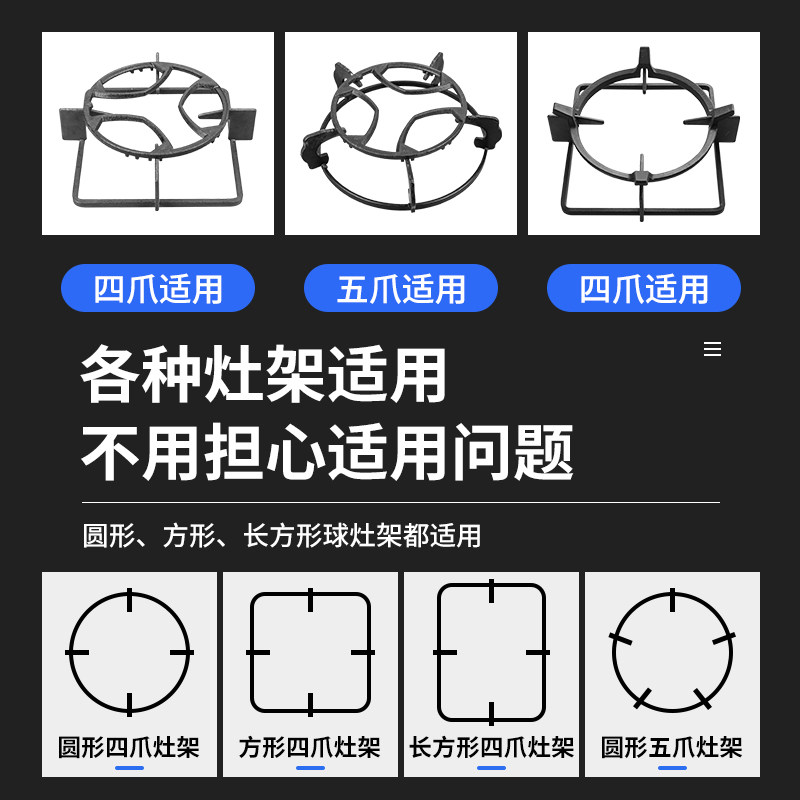 四爪适用

五爪适用

四爪适用

各种灶架适用
不用担心适用问题

圆形、方形、长方形球灶架都适用

圆形四爪灶架

方形四爪灶架

长方形四爪灶架

圆形五爪灶架